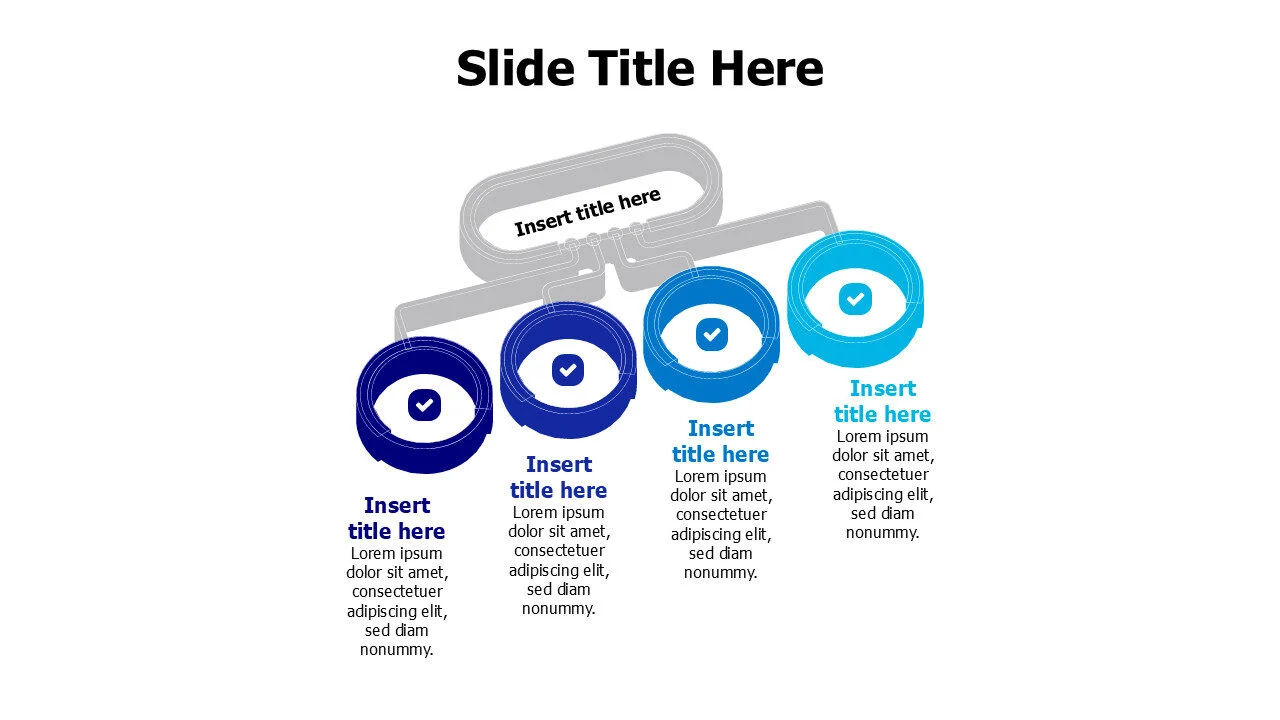 Slide Title Here

Insert title here

Insert title here
Lorem ipsum dolor sit amet, consectetuer adipiscing elit, sed diam nonummy.

Insert title here
Lorem ipsum dolor sit amet, consectetuer adipiscing elit, sed diam nonummy.

Insert title here
Lorem ipsum dolor sit amet, consectetuer adipiscing elit, sed diam nonummy.

Insert title here
Lorem ipsum dolor sit amet, consectetuer adipiscing elit, sed diam nonummy.