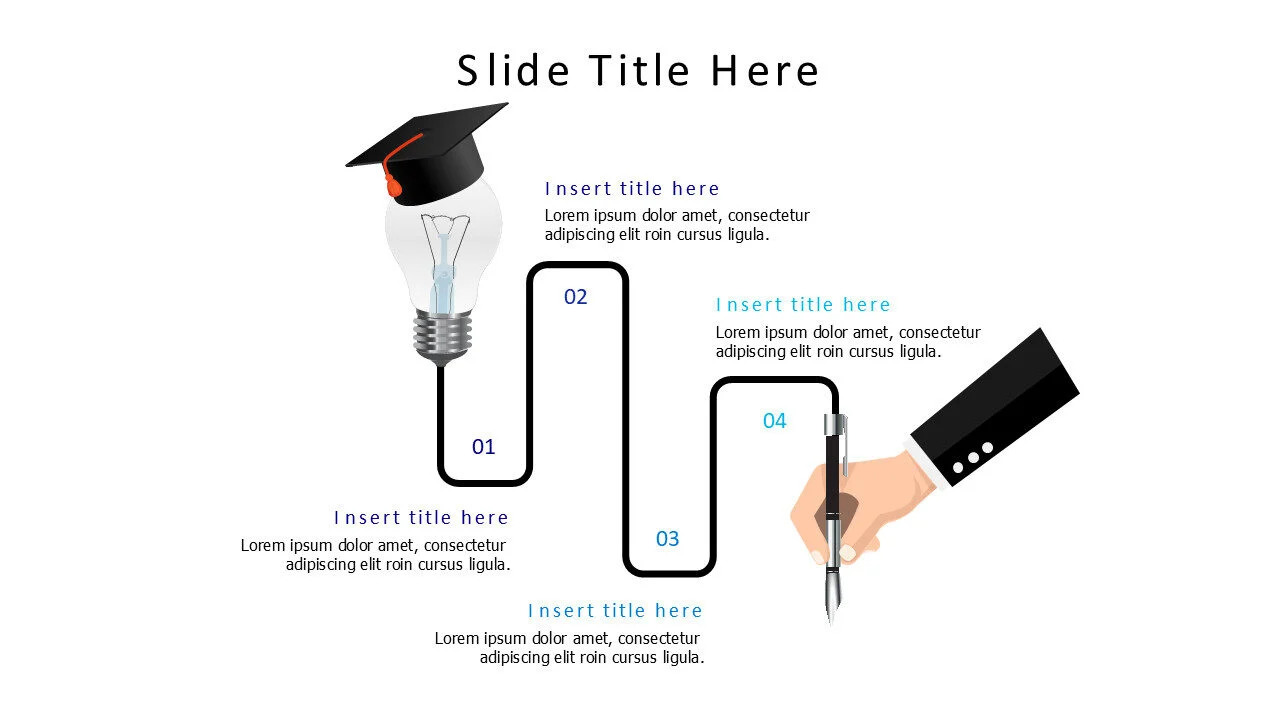 Slide Title Here

Insert title here
Lorem ipsum dolor amet, consectetur adipiscing elit roin cursus ligula.

02

Insert title here
Lorem ipsum dolor amet, consectetur adipiscing elit roin cursus ligula.

04

01

Insert title here
Lorem ipsum dolor amet, consectetur adipiscing elit roin cursus ligula.

03

Insert title here
Lorem ipsum dolor amet, consectetur adipiscing elit roin cursus ligula.