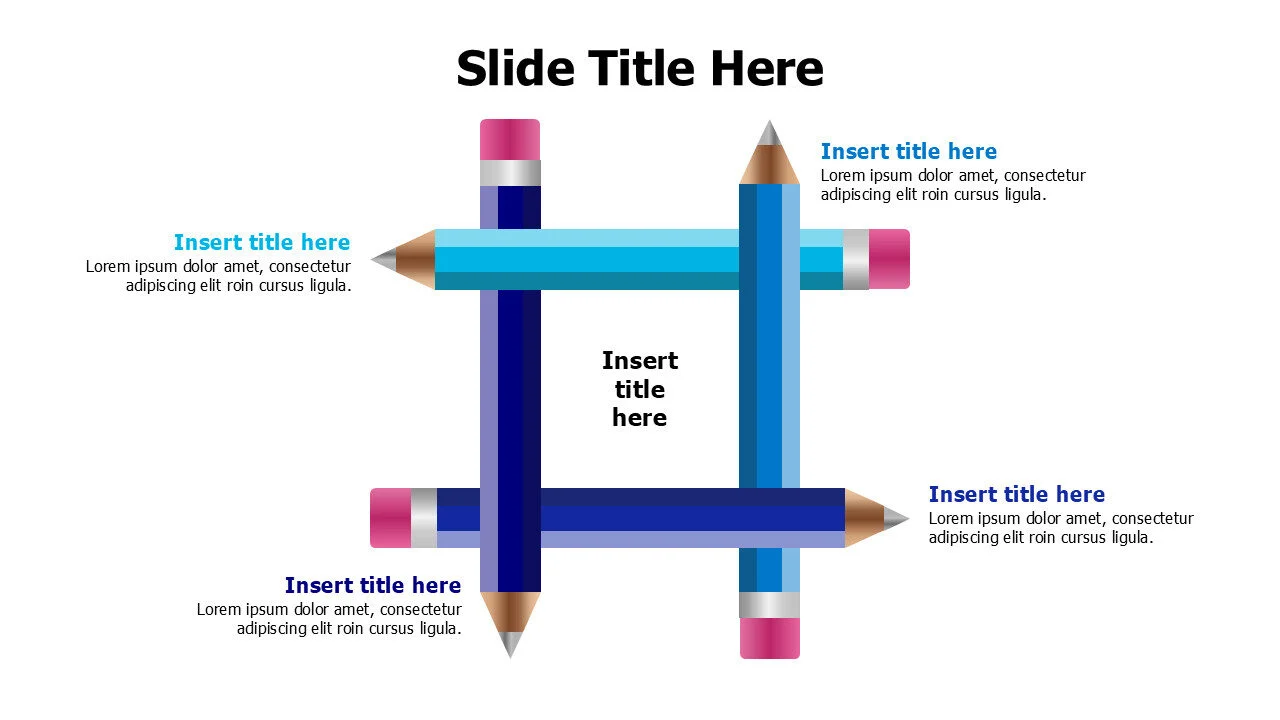 Slide Title Here

Insert title here
Lorem ipsum dolor amet, consectetur adipiscing elit roin cursus ligula.

Insert title here
Lorem ipsum dolor amet, consectetur adipiscing elit roin cursus ligula.

Insert title here

Insert title here
Lorem ipsum dolor amet, consectetur adipiscing elit roin cursus ligula.

Insert title here
Lorem ipsum dolor amet, consectetur adipiscing elit roin cursus ligula.