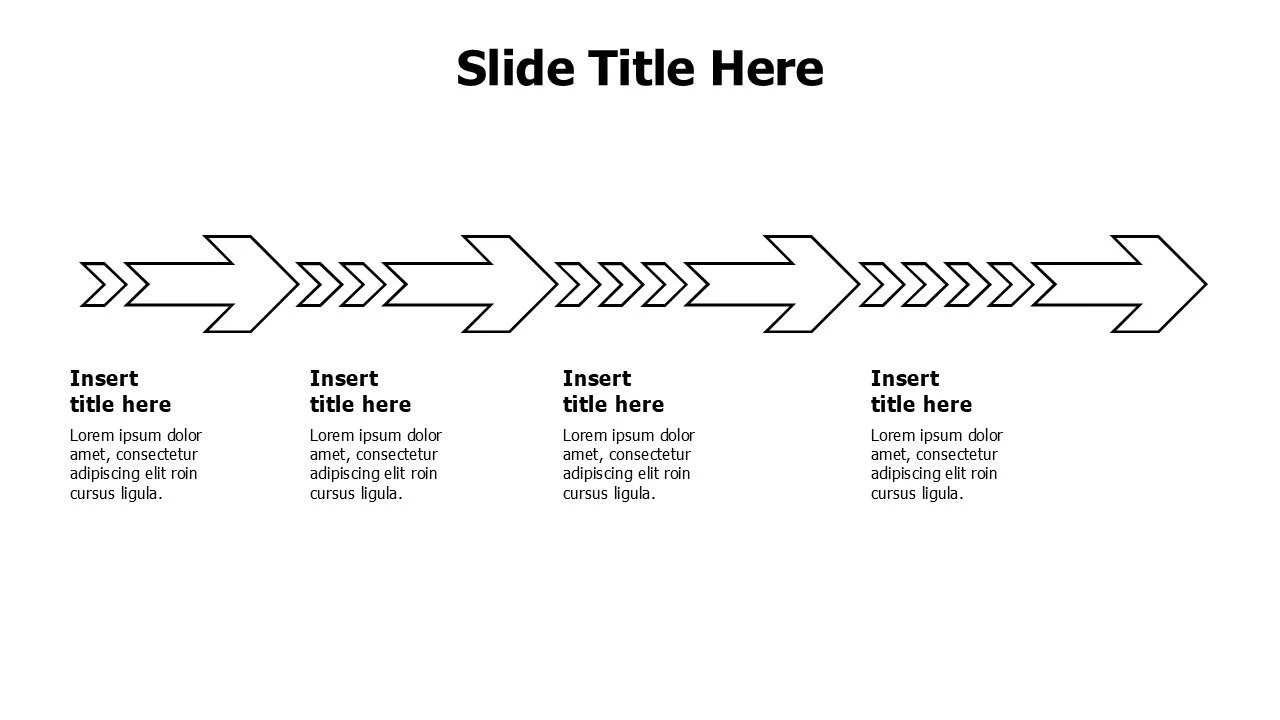 Slide Title Here

Insert title here
Lorem ipsum dolor amet, consectetur adipiscing elit roin cursus ligula.

Insert title here
Lorem ipsum dolor amet, consectetur adipiscing elit roin cursus ligula.

Insert title here
Lorem ipsum dolor amet, consectetur adipiscing elit roin cursus ligula.

Insert title here
Lorem ipsum dolor amet, consectetur adipiscing elit roin cursus ligula.