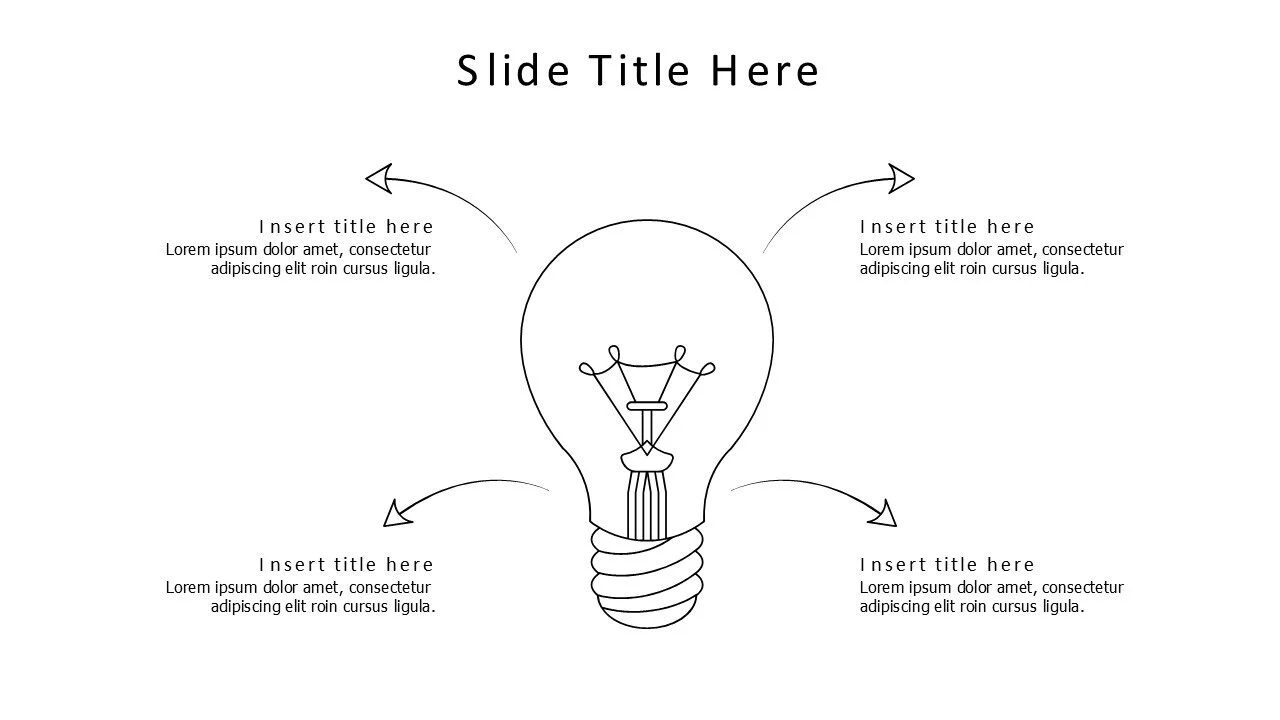 Slide Title Here

Insert title here
Lorem ipsum dolor amet, consectetur adipiscing elit roin cursus ligula.

Insert title here
Lorem ipsum dolor amet, consectetur adipiscing elit roin cursus ligula.

Insert title here
Lorem ipsum dolor amet, consectetur adipiscing elit roin cursus ligula.

Insert title here
Lorem ipsum dolor amet, consectetur adipiscing elit roin cursus ligula.