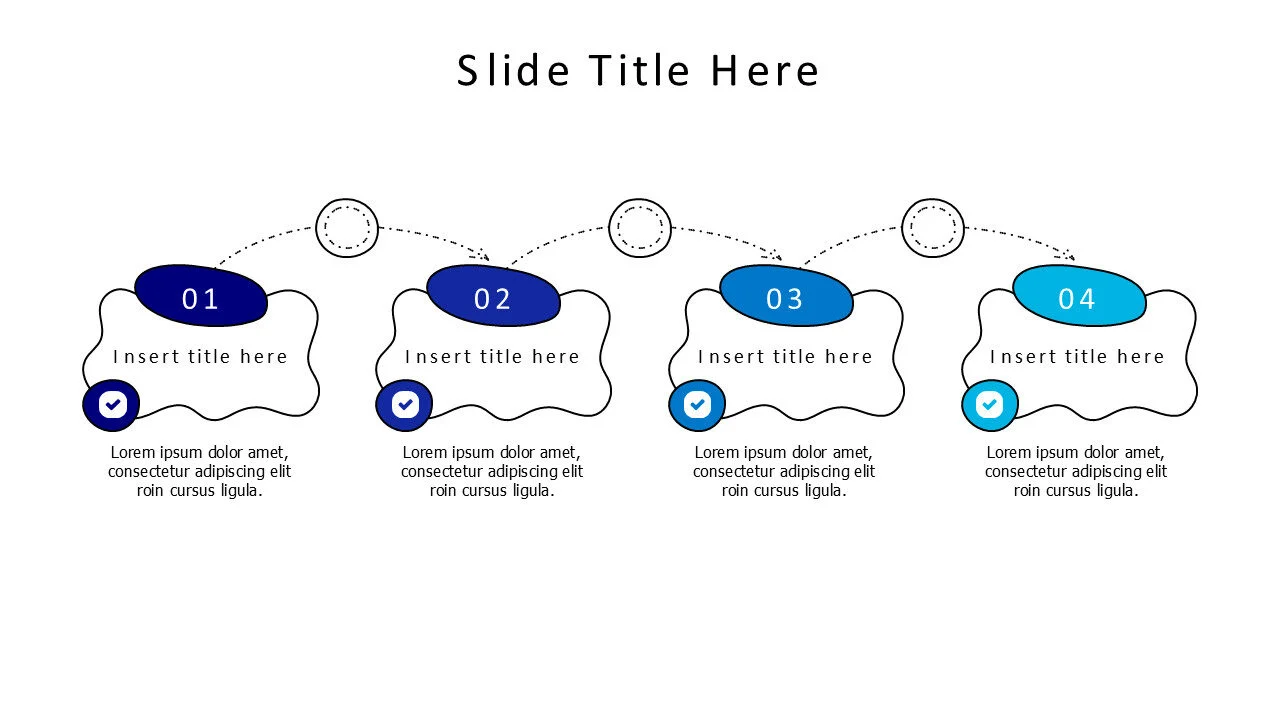 Slide Title Here

01

Insert title here

Lorem ipsum dolor amet, consectetur adipiscing elit roin cursus ligula.

02

Insert title here

Lorem ipsum dolor amet, consectetur adipiscing elit roin cursus ligula.

03

Insert title here

Lorem ipsum dolor amet, consectetur adipiscing elit roin cursus ligula.

04

Insert title here

Lorem ipsum dolor amet, consectetur adipiscing elit roin cursus ligula.