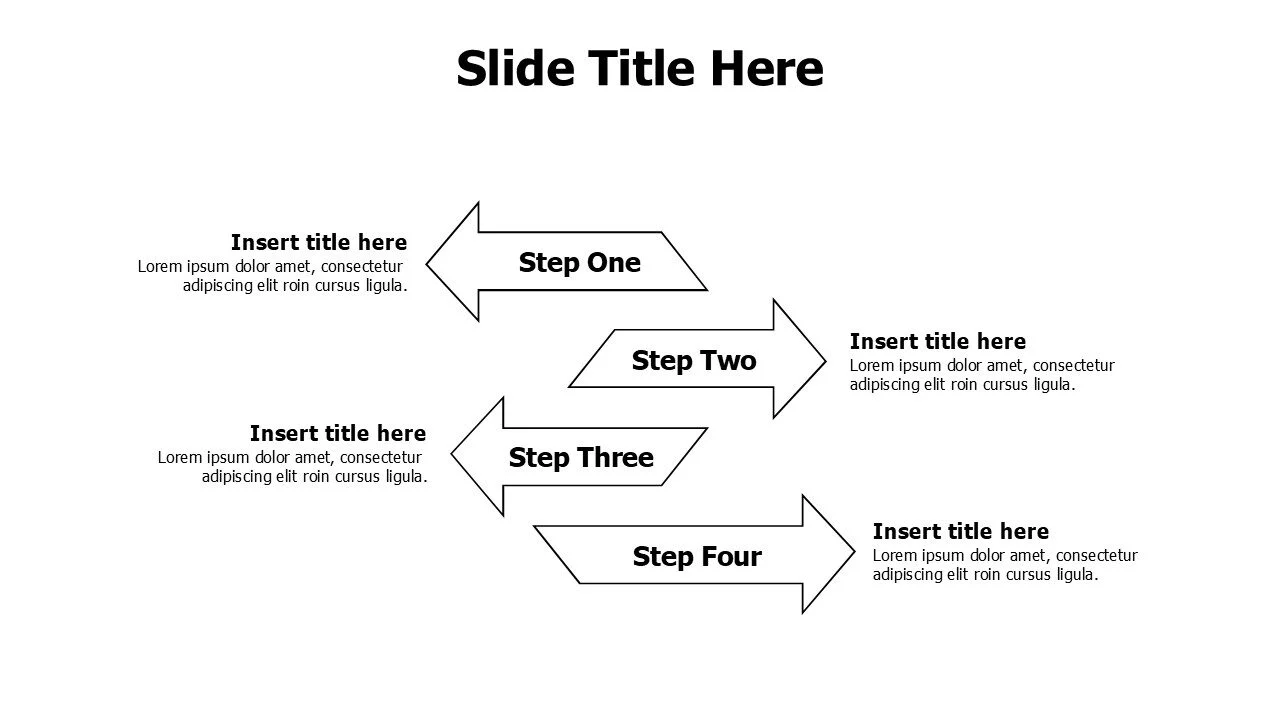 Slide Title Here

Insert title here
Lorem ipsum dolor amet, consectetur adipiscing elit roin cursus ligula.

Step One

Step Two

Insert title here
Lorem ipsum dolor amet, consectetur adipiscing elit roin cursus ligula.

Insert title here
Lorem ipsum dolor amet, consectetur adipiscing elit roin cursus ligula.

Step Three

Step Four

Insert title here
Lorem ipsum dolor amet, consectetur adipiscing elit roin cursus ligula.