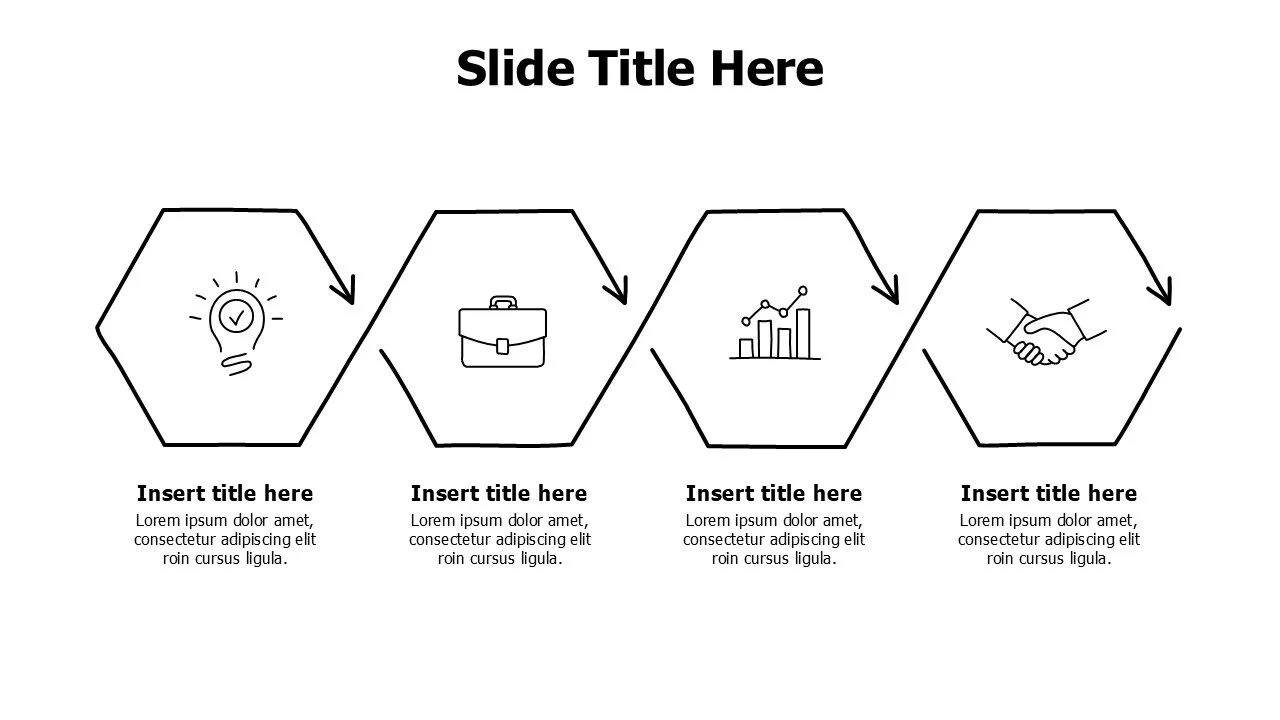 Slide Title Here

Insert title here
Lorem ipsum dolor amet, consectetur adipiscing elit roin cursus ligula.

Insert title here
Lorem ipsum dolor amet, consectetur adipiscing elit roin cursus ligula.

Insert title here
Lorem ipsum dolor amet, consectetur adipiscing elit roin cursus ligula.

Insert title here
Lorem ipsum dolor amet, consectetur adipiscing elit roin cursus ligula.