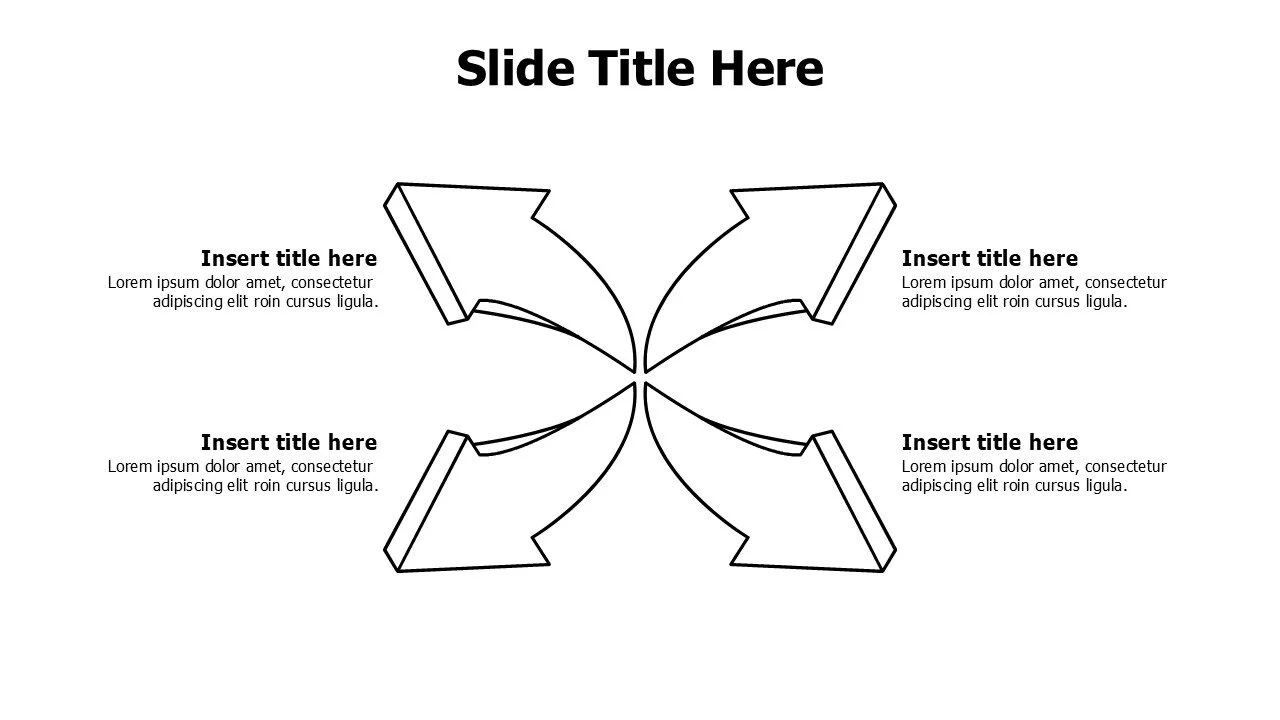 Slide Title Here

Insert title here
Lorem ipsum dolor amet, consectetur adipiscing elit roin cursus ligula.

Insert title here
Lorem ipsum dolor amet, consectetur adipiscing elit roin cursus ligula.

Insert title here
Lorem ipsum dolor amet, consectetur adipiscing elit roin cursus ligula.

Insert title here
Lorem ipsum dolor amet, consectetur adipiscing elit roin cursus ligula.