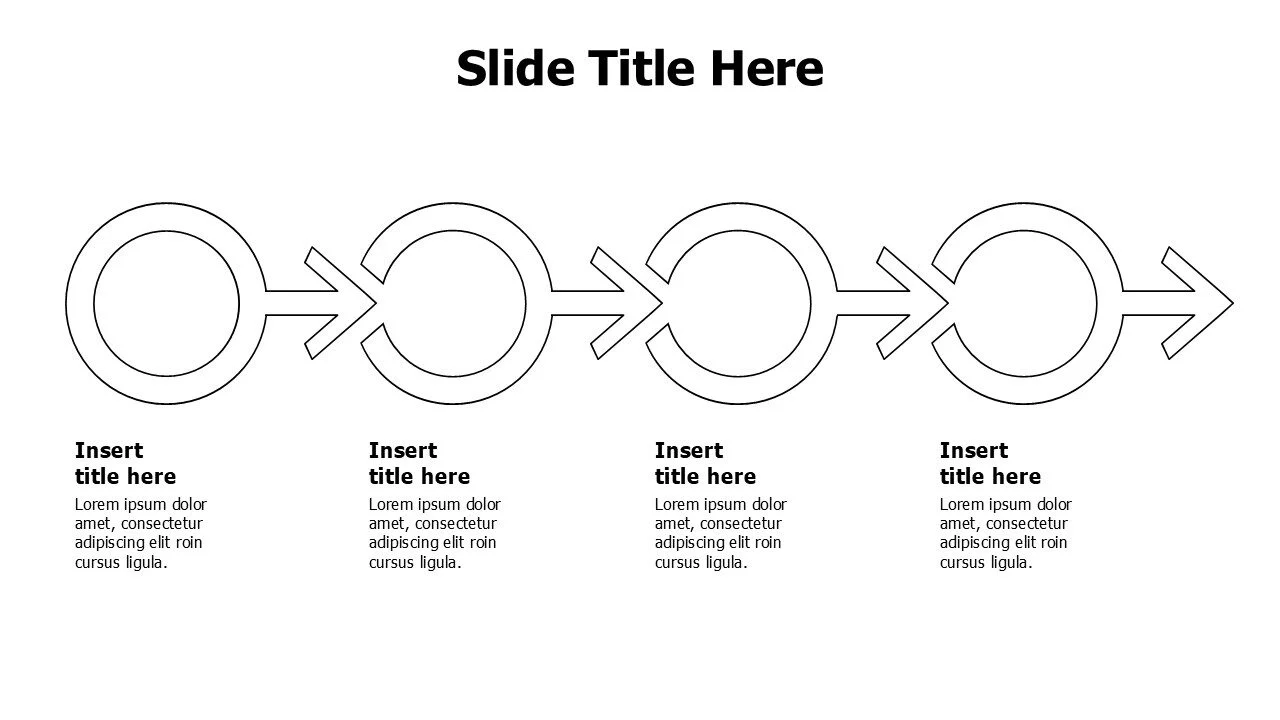 Slide Title Here

Insert title here

Lorem ipsum dolor amet, consectetur adipiscing elit roin cursus ligula.

Insert title here

Lorem ipsum dolor amet, consectetur adipiscing elit roin cursus ligula.

Insert title here

Lorem ipsum dolor amet, consectetur adipiscing elit roin cursus ligula.

Insert title here

Lorem ipsum dolor amet, consectetur adipiscing elit roin cursus ligula.