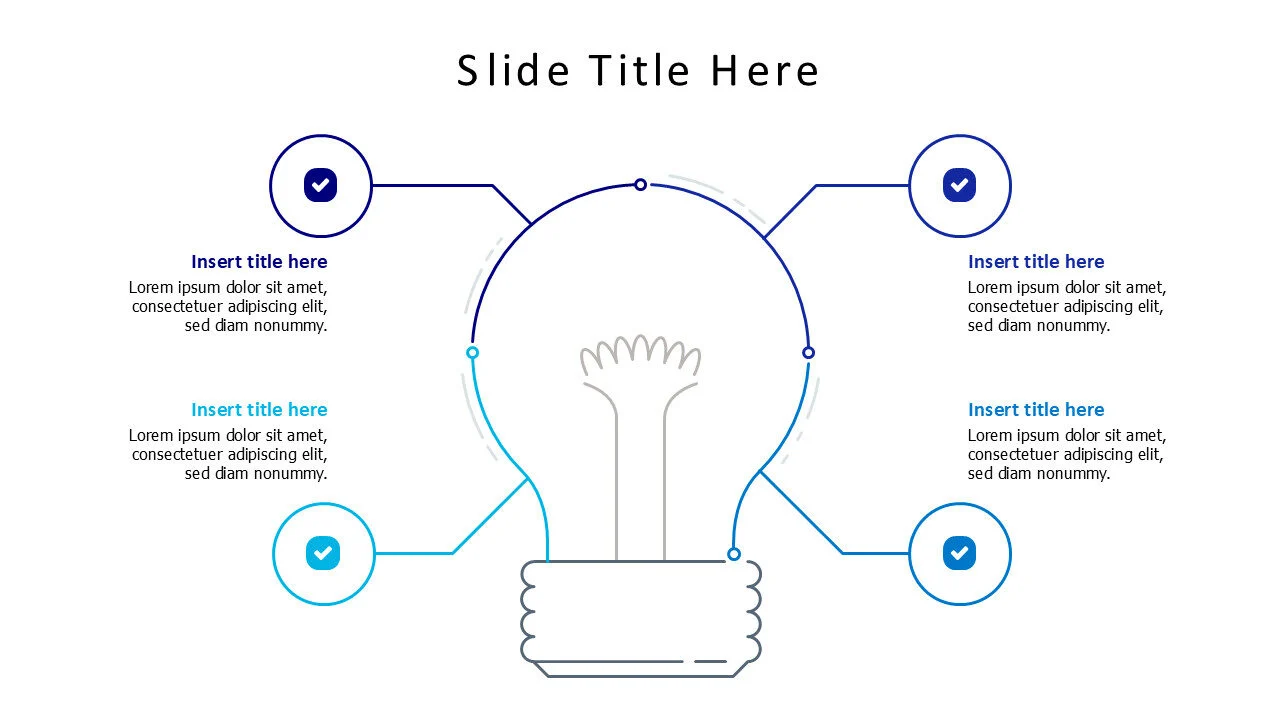 Slide Title Here

Insert title here
Lorem ipsum dolor sit amet, consectetuer adipiscing elit, sed diam nonummy.

Insert title here
Lorem ipsum dolor sit amet, consectetuer adipiscing elit, sed diam nonummy.

Insert title here
Lorem ipsum dolor sit amet, consectetuer adipiscing elit, sed diam nonummy.

Insert title here
Lorem ipsum dolor sit amet, consectetuer adipiscing elit, sed diam nonummy.