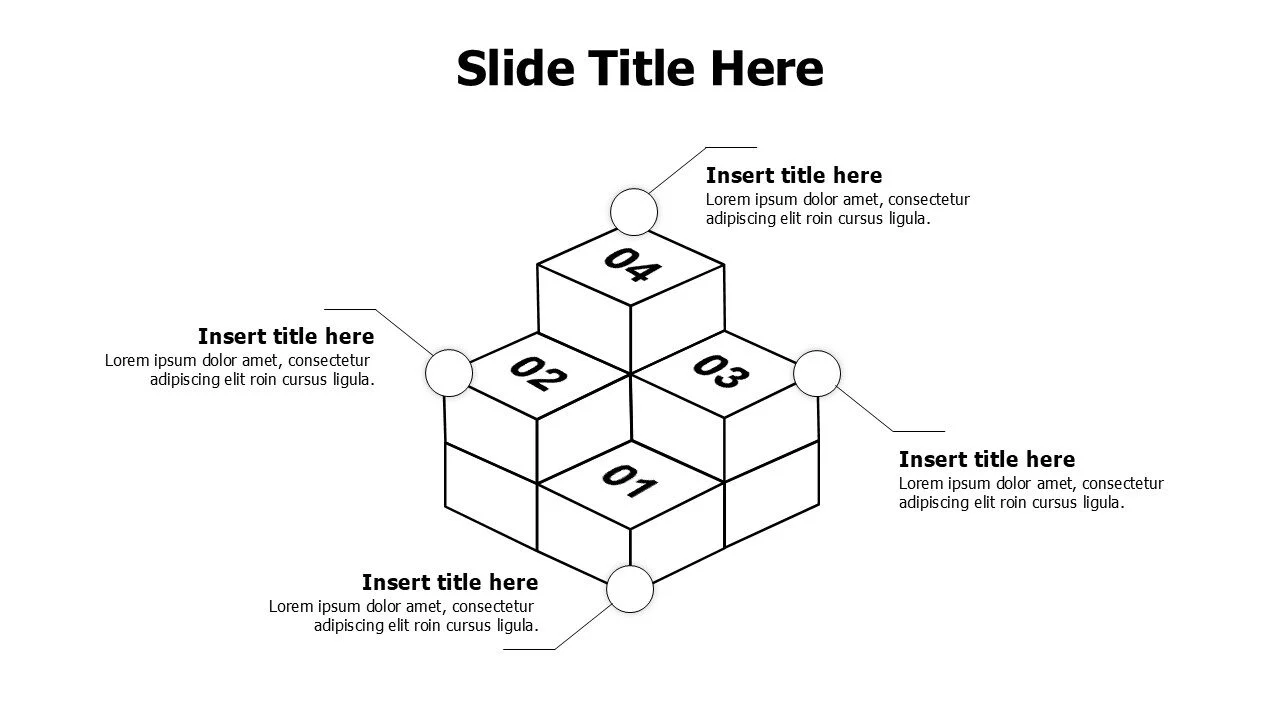 Slide Title Here

Insert title here
Lorem ipsum dolor amet, consectetur adipiscing elit roin cursus ligula.

04

Insert title here
Lorem ipsum dolor amet, consectetur adipiscing elit roin cursus ligula.

02

03

Insert title here
Lorem ipsum dolor amet, consectetur adipiscing elit roin cursus ligula.

01

Insert title here
Lorem ipsum dolor amet, consectetur adipiscing elit roin cursus ligula.