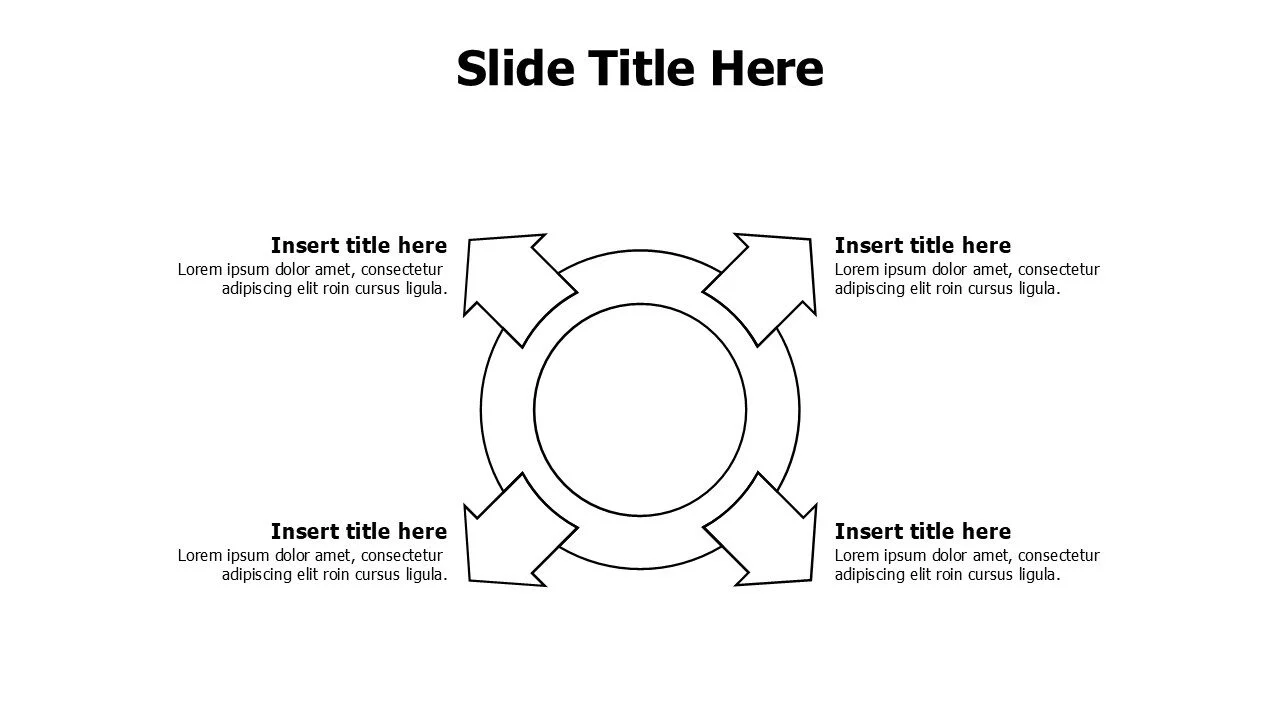 Slide Title Here

Insert title here
Lorem ipsum dolor amet, consectetur adipiscing elit roin cursus ligula.

Insert title here
Lorem ipsum dolor amet, consectetur adipiscing elit roin cursus ligula.

Insert title here
Lorem ipsum dolor amet, consectetur adipiscing elit roin cursus ligula.

Insert title here
Lorem ipsum dolor amet, consectetur adipiscing elit roin cursus ligula.