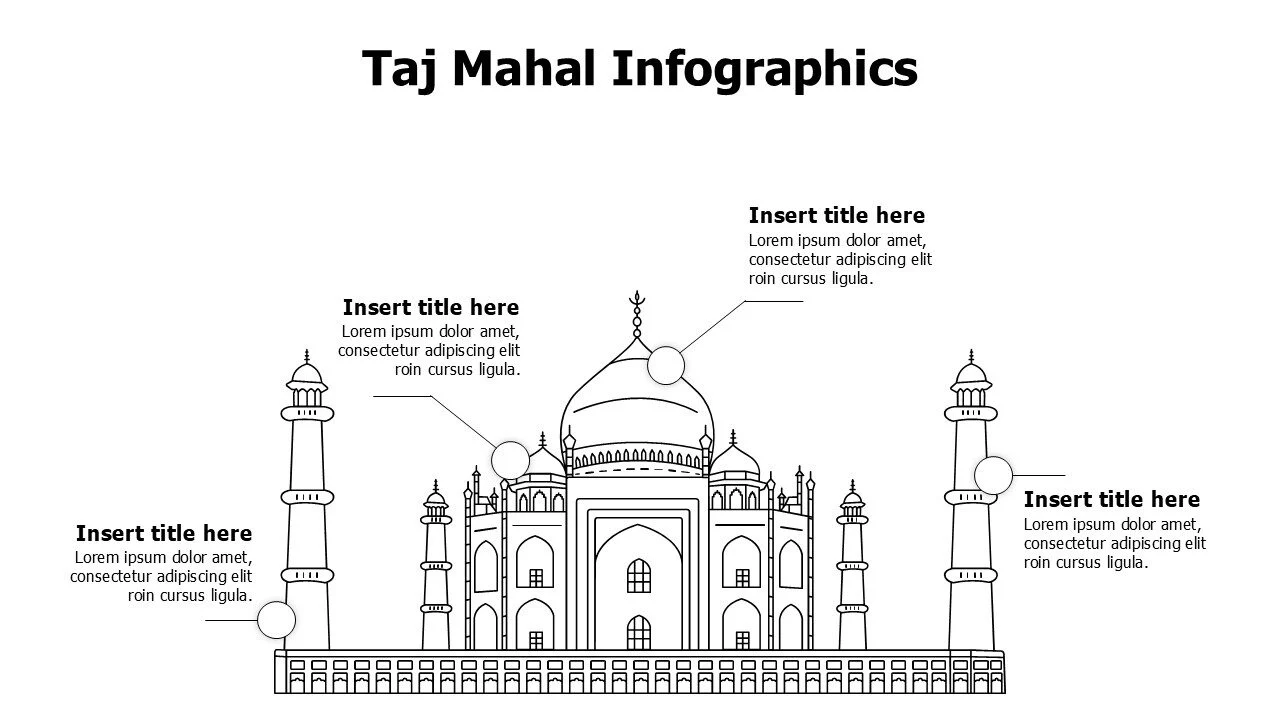 Taj Mahal Infographics

Insert title here
Lorem ipsum dolor amet, consectetur adipiscing elit roin cursus ligula.

Insert title here
Lorem ipsum dolor amet, consectetur adipiscing elit roin cursus ligula.

Insert title here
Lorem ipsum dolor amet, consectetur adipiscing elit roin cursus ligula.

Insert title here
Lorem ipsum dolor amet, consectetur adipiscing elit roin cursus ligula.