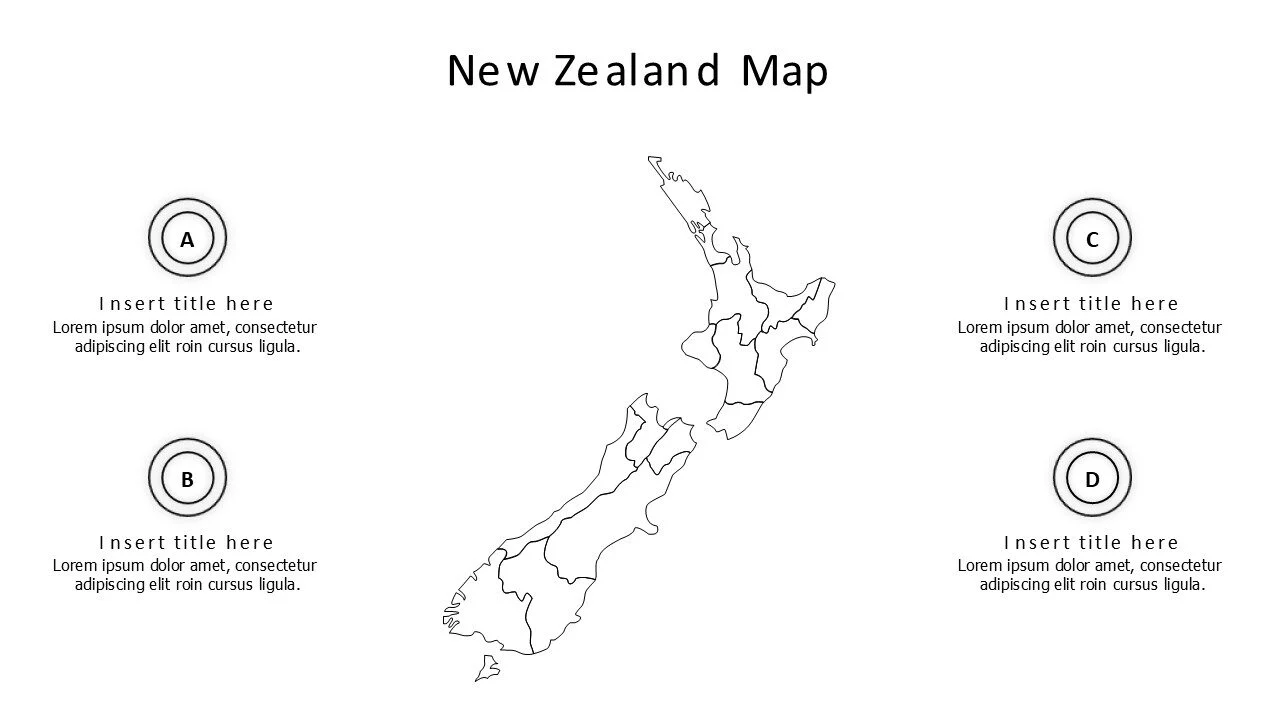 New Zealand Map

A

Insert title here
Lorem ipsum dolor amet, consectetur adipiscing elit roin cursus ligula.

B

Insert title here
Lorem ipsum dolor amet, consectetur adipiscing elit roin cursus ligula.

C

Insert title here
Lorem ipsum dolor amet, consectetur adipiscing elit roin cursus ligula.

D

Insert title here
Lorem ipsum dolor amet, consectetur adipiscing elit roin cursus ligula.