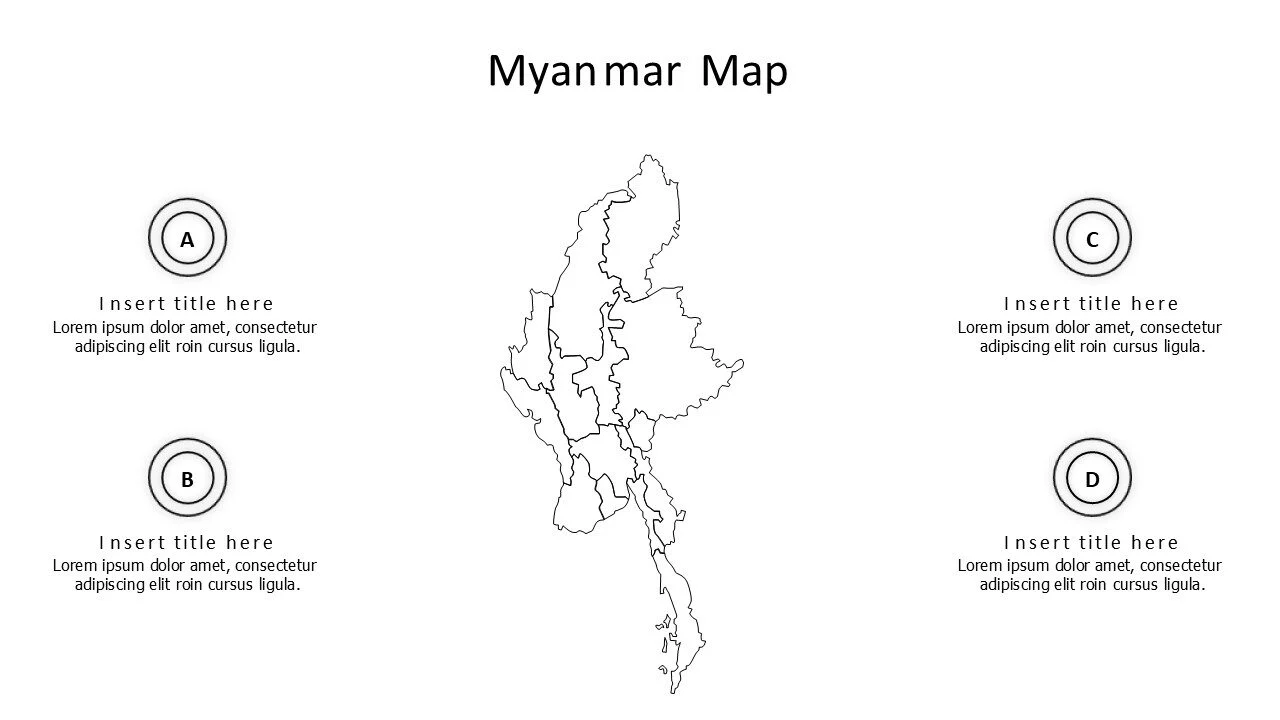 Myanmar Map

A

Insert title here
Lorem ipsum dolor amet, consectetur adipiscing elit roin cursus ligula.

B

Insert title here
Lorem ipsum dolor amet, consectetur adipiscing elit roin cursus ligula.

C

Insert title here
Lorem ipsum dolor amet, consectetur adipiscing elit roin cursus ligula.

D

Insert title here
Lorem ipsum dolor amet, consectetur adipiscing elit roin cursus ligula.