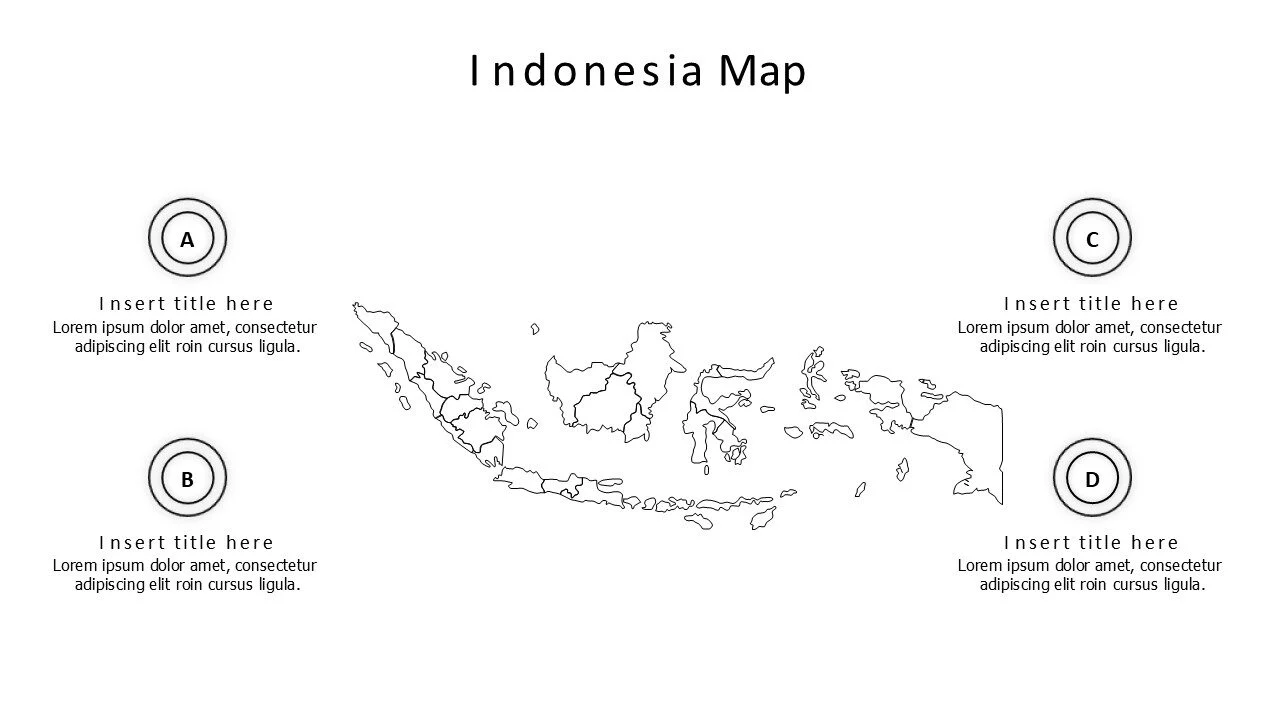 Indonesia Map

A

Insert title here
Lorem ipsum dolor amet, consectetur adipiscing elit roin cursus ligula.

B

Insert title here
Lorem ipsum dolor amet, consectetur adipiscing elit roin cursus ligula.

C

Insert title here
Lorem ipsum dolor amet, consectetur adipiscing elit roin cursus ligula.

D

Insert title here
Lorem ipsum dolor amet, consectetur adipiscing elit roin cursus ligula.