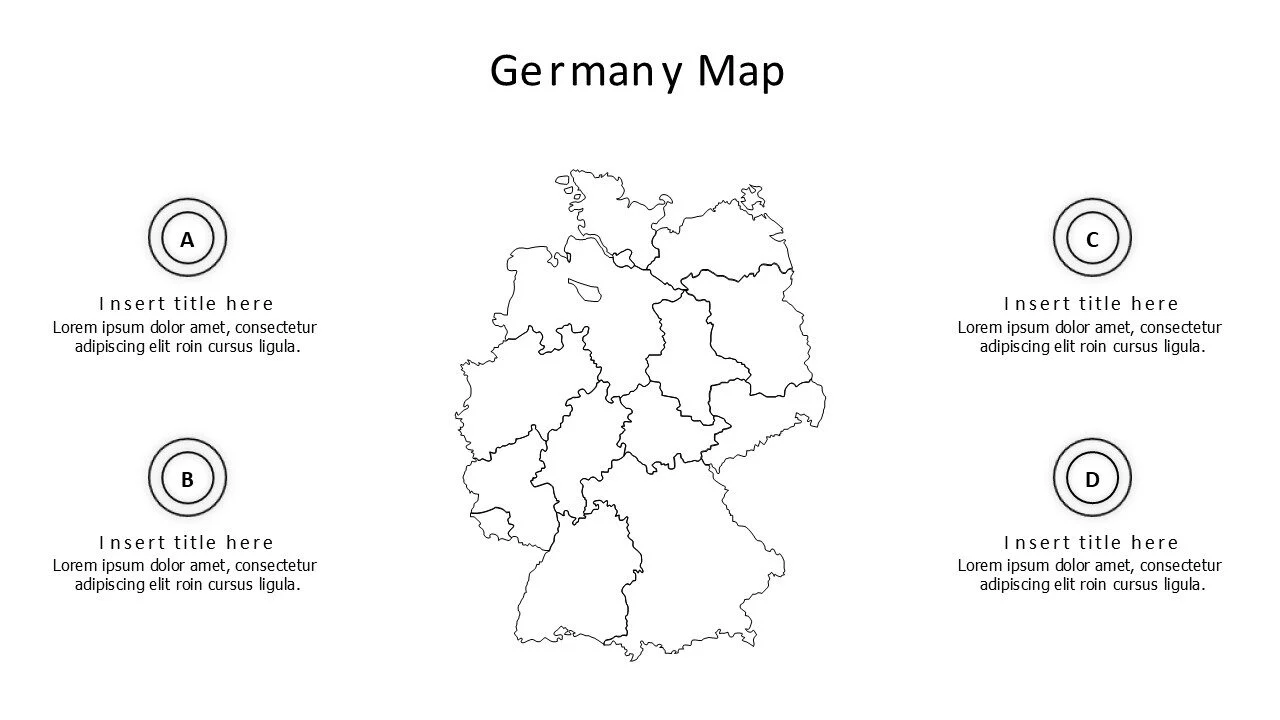 Germany Map

A

Insert title here
Lorem ipsum dolor amet, consectetur adipiscing elit roin cursus ligula.

B

Insert title here
Lorem ipsum dolor amet, consectetur adipiscing elit roin cursus ligula.

C

Insert title here
Lorem ipsum dolor amet, consectetur adipiscing elit roin cursus ligula.

D

Insert title here
Lorem ipsum dolor amet, consectetur adipiscing elit roin cursus ligula.