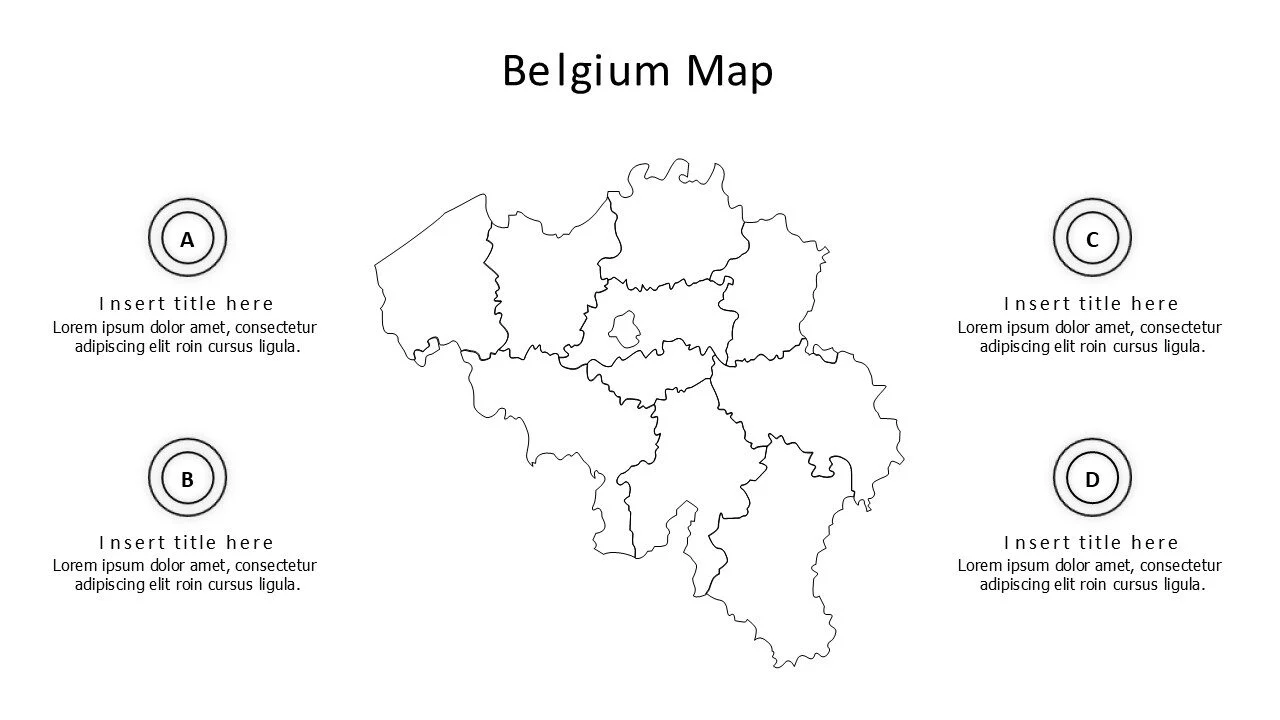 Belgium Map

A

Insert title here
Lorem ipsum dolor amet, consectetur adipiscing elit roin cursus ligula.

B

Insert title here
Lorem ipsum dolor amet, consectetur adipiscing elit roin cursus ligula.

C

Insert title here
Lorem ipsum dolor amet, consectetur adipiscing elit roin cursus ligula.

D

Insert title here
Lorem ipsum dolor amet, consectetur adipiscing elit roin cursus ligula.