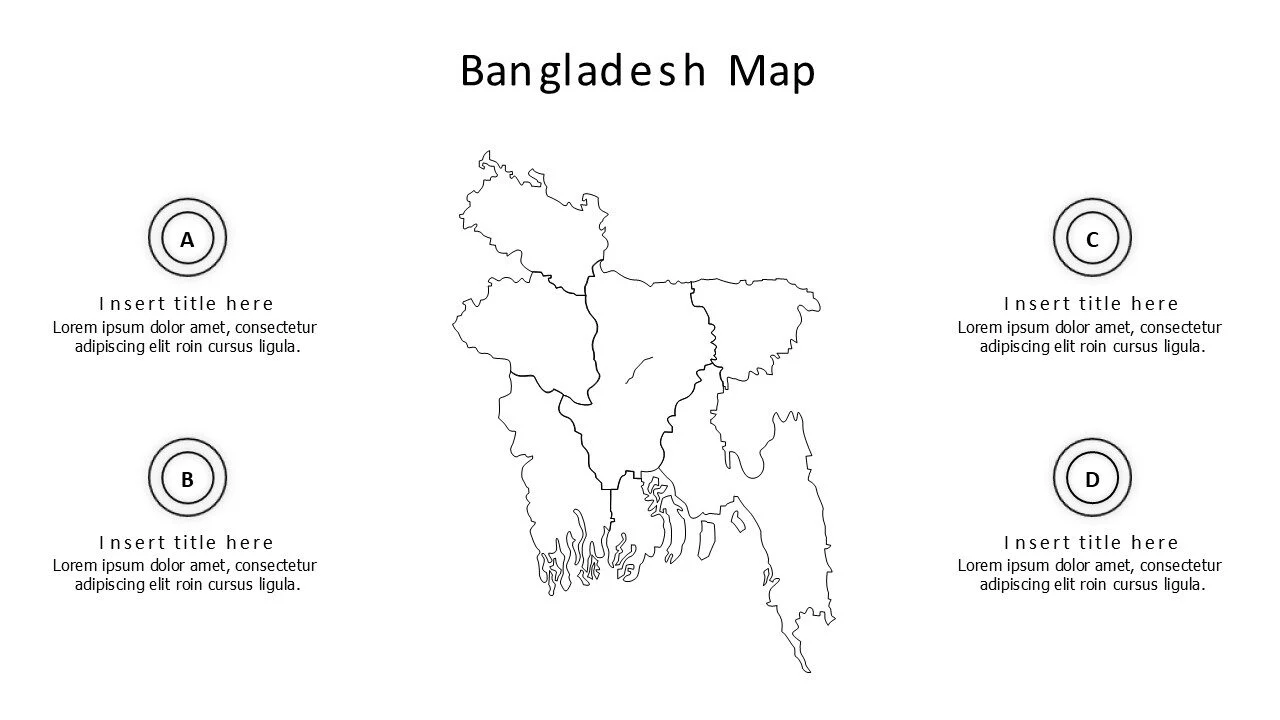 Bangladesh Map

A

Insert title here
Lorem ipsum dolor amet, consectetur adipiscing elit roin cursus ligula.

B

Insert title here
Lorem ipsum dolor amet, consectetur adipiscing elit roin cursus ligula.

C

Insert title here
Lorem ipsum dolor amet, consectetur adipiscing elit roin cursus ligula.

D

Insert title here
Lorem ipsum dolor amet, consectetur adipiscing elit roin cursus ligula.