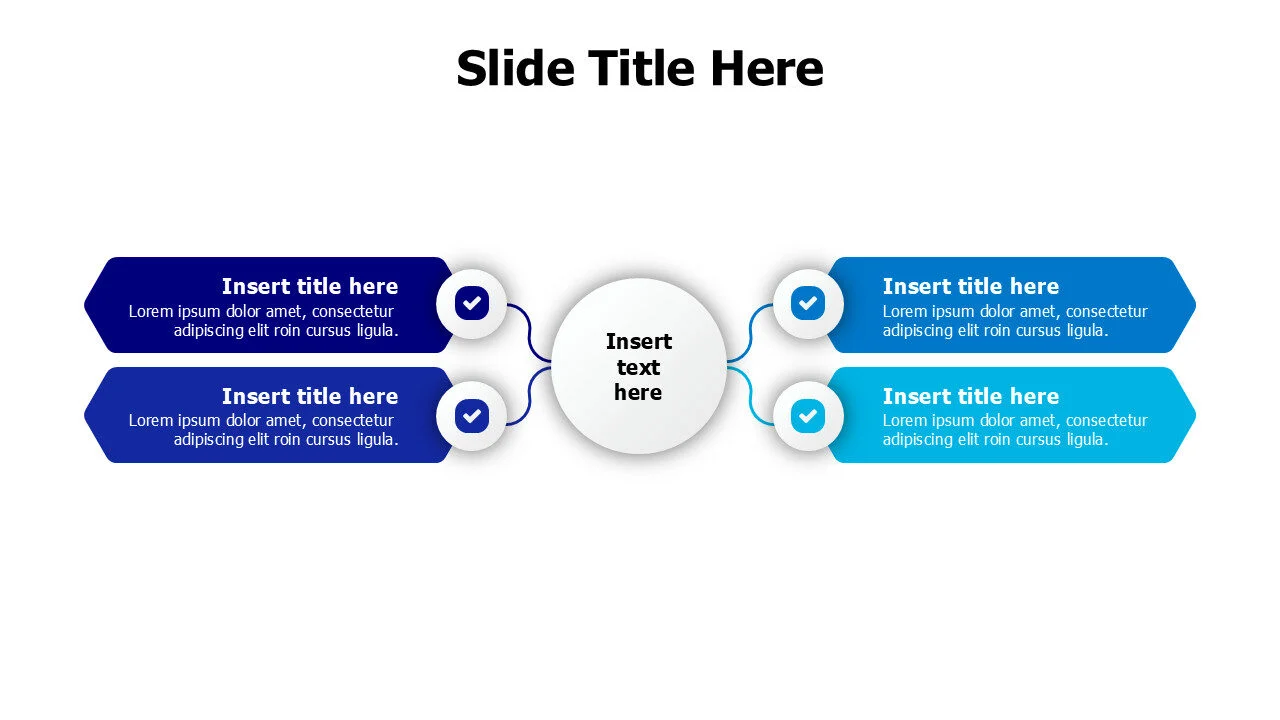 Slide Title Here

Insert title here
Lorem ipsum dolor amet, consectetur adipiscing elit roin cursus ligula.

Insert title here
Lorem ipsum dolor amet, consectetur adipiscing elit roin cursus ligula.

Insert text here

Insert title here
Lorem ipsum dolor amet, consectetur adipiscing elit roin cursus ligula.

Insert title here
Lorem ipsum dolor amet, consectetur adipiscing elit roin cursus ligula.