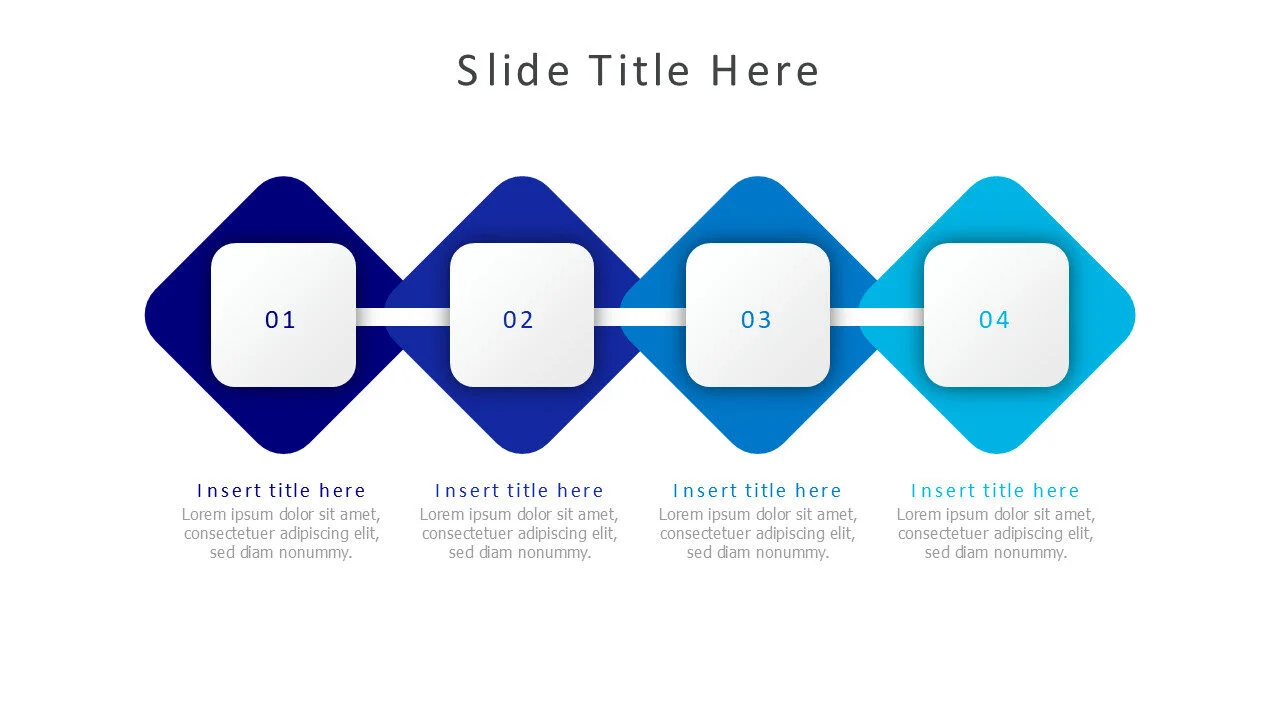 Slide Title Here

01

02

03

04

Insert title here
Lorem ipsum dolor sit amet, consectetuer adipiscing elit, sed diam nonummy.

Insert title here
Lorem ipsum dolor sit amet, consectetuer adipiscing elit, sed diam nonummy.

Insert title here
Lorem ipsum dolor sit amet, consectetuer adipiscing elit, sed diam nonummy.

Insert title here
Lorem ipsum dolor sit amet, consectetuer adipiscing elit, sed diam nonummy.