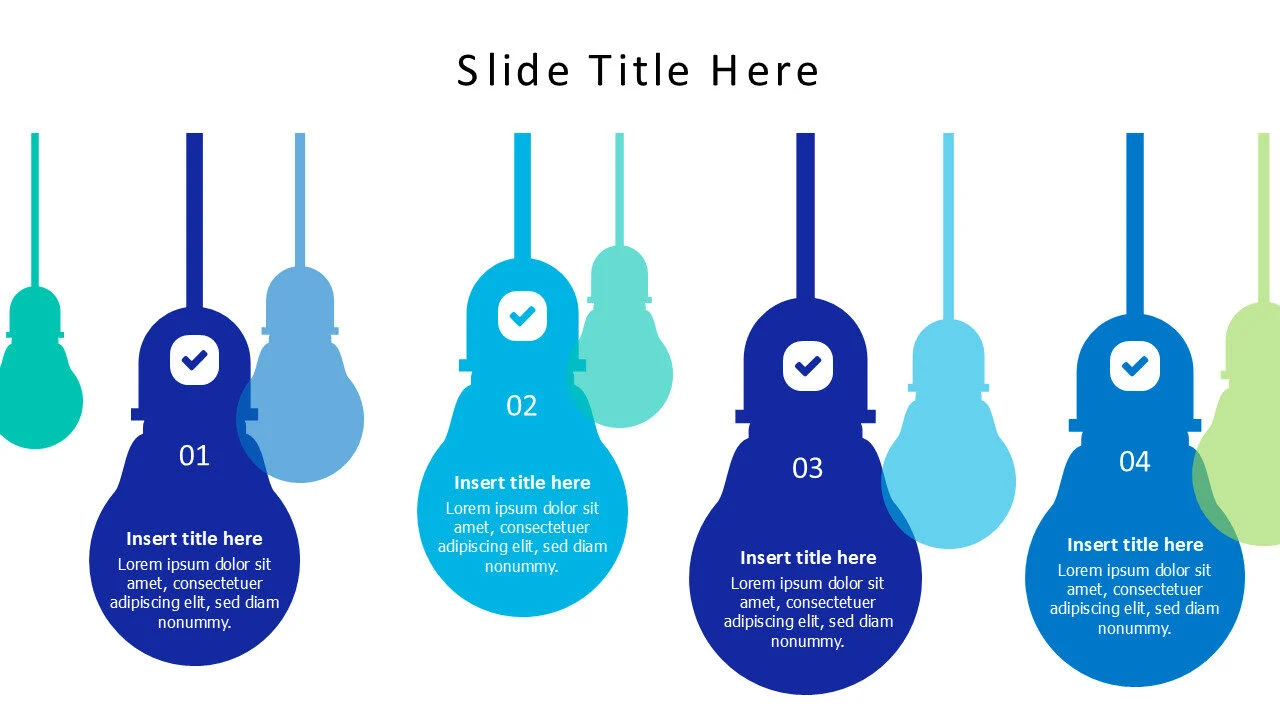 Slide Title Here

01

Insert title here

Lorem ipsum dolor sit amet, consectetuer adipiscing elit, sed diam nonummy.

02

Insert title here

Lorem ipsum dolor sit amet, consectetuer adipiscing elit, sed diam nonummy.

03

Insert title here

Lorem ipsum dolor sit amet, consectetuer adipiscing elit, sed diam nonummy.

04

Insert title here

Lorem ipsum dolor sit amet, consectetuer adipiscing elit, sed diam nonummy.