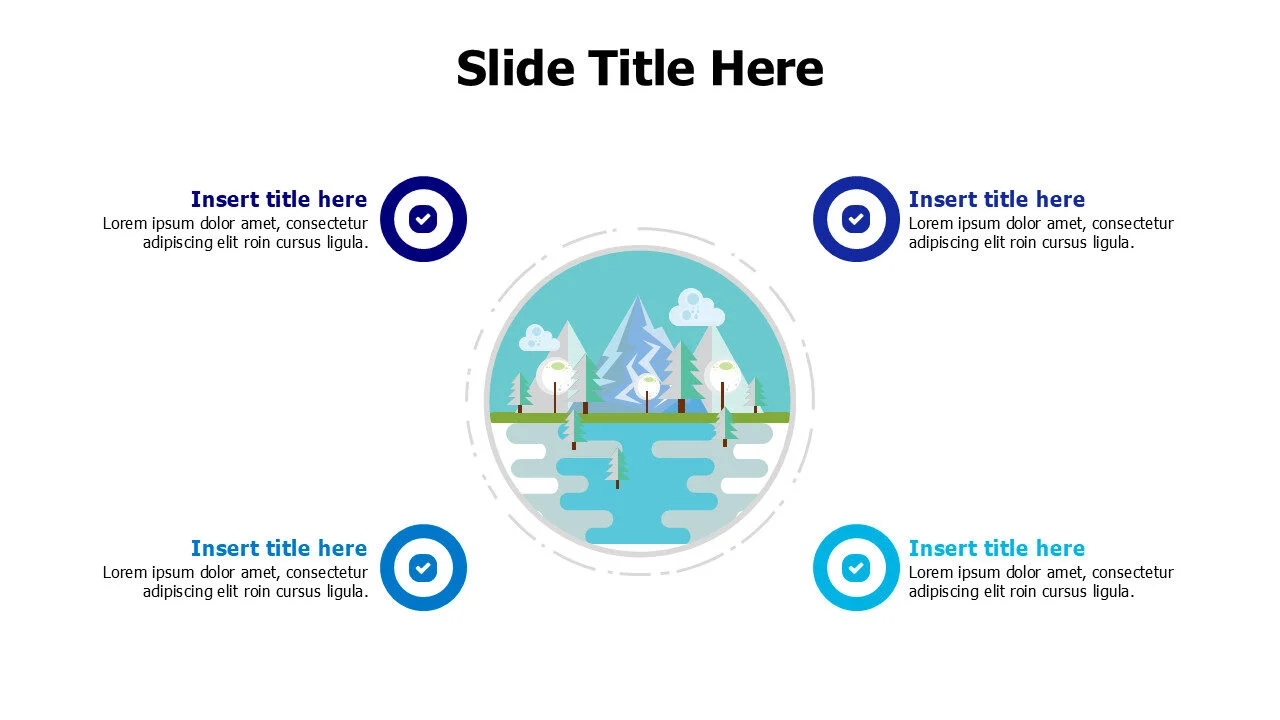 Slide Title Here

Insert title here
Lorem ipsum dolor amet, consectetur adipiscing elit roin cursus ligula.

Insert title here
Lorem ipsum dolor amet, consectetur adipiscing elit roin cursus ligula.

Insert title here
Lorem ipsum dolor amet, consectetur adipiscing elit roin cursus ligula.

Insert title here
Lorem ipsum dolor amet, consectetur adipiscing elit roin cursus ligula.