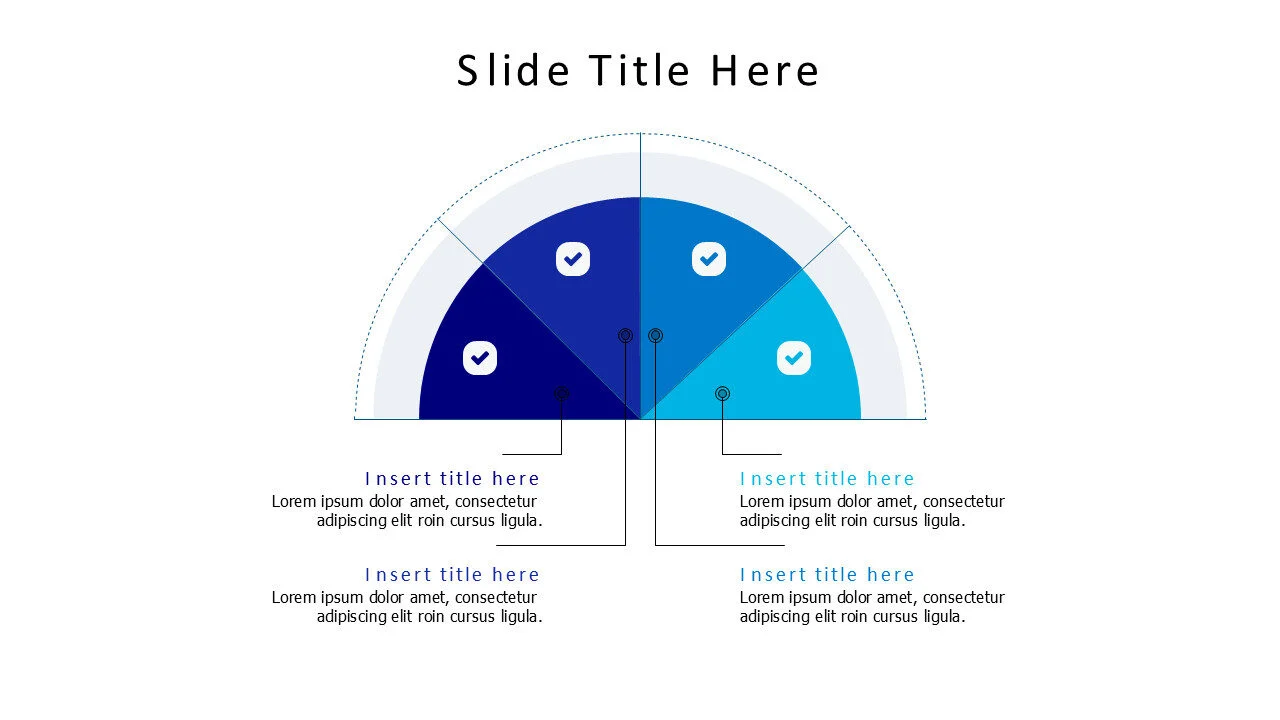 Slide Title Here

Insert title here
Lorem ipsum dolor amet, consectetur adipiscing elit roin cursus ligula.

Insert title here
Lorem ipsum dolor amet, consectetur adipiscing elit roin cursus ligula.

Insert title here
Lorem ipsum dolor amet, consectetur adipiscing elit roin cursus ligula.

Insert title here
Lorem ipsum dolor amet, consectetur adipiscing elit roin cursus ligula.