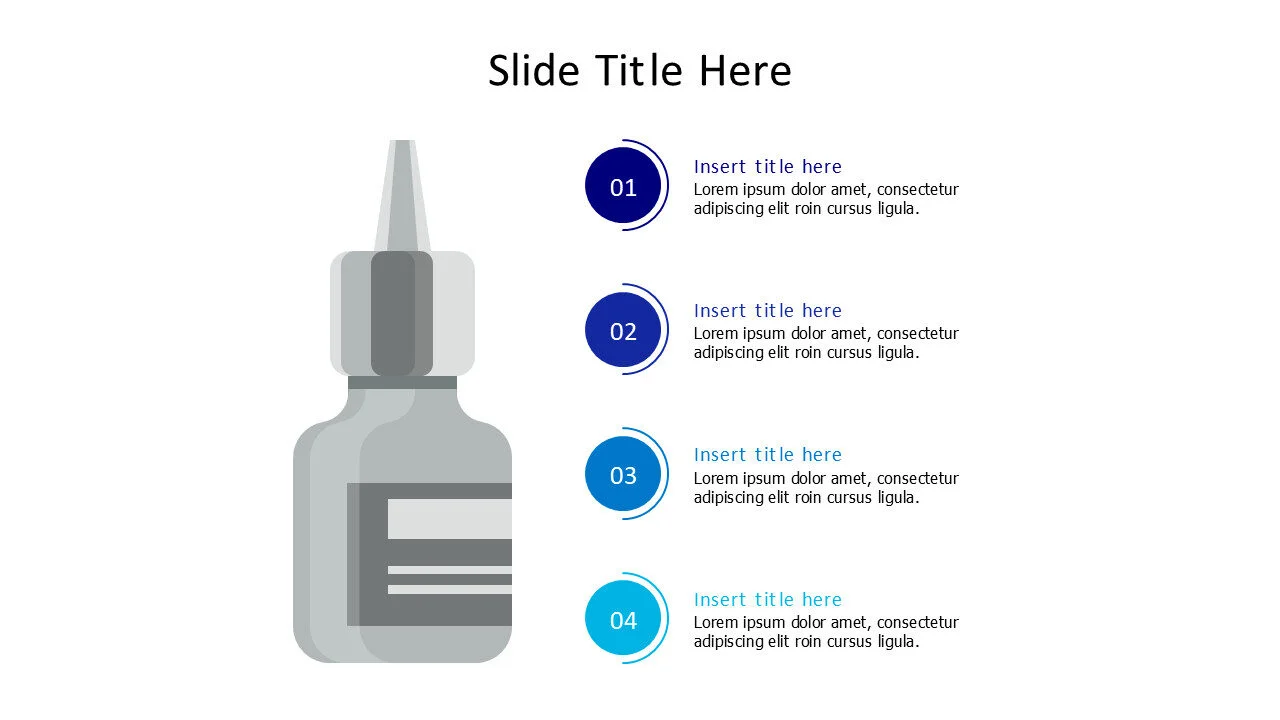 Slide Title Here

01

Insert title here
Lorem ipsum dolor amet, consectetur adipiscing elit roin cursus ligula.

02

Insert title here
Lorem ipsum dolor amet, consectetur adipiscing elit roin cursus ligula.

03

Insert title here
Lorem ipsum dolor amet, consectetur adipiscing elit roin cursus ligula.

04

Insert title here
Lorem ipsum dolor amet, consectetur adipiscing elit roin cursus ligula.