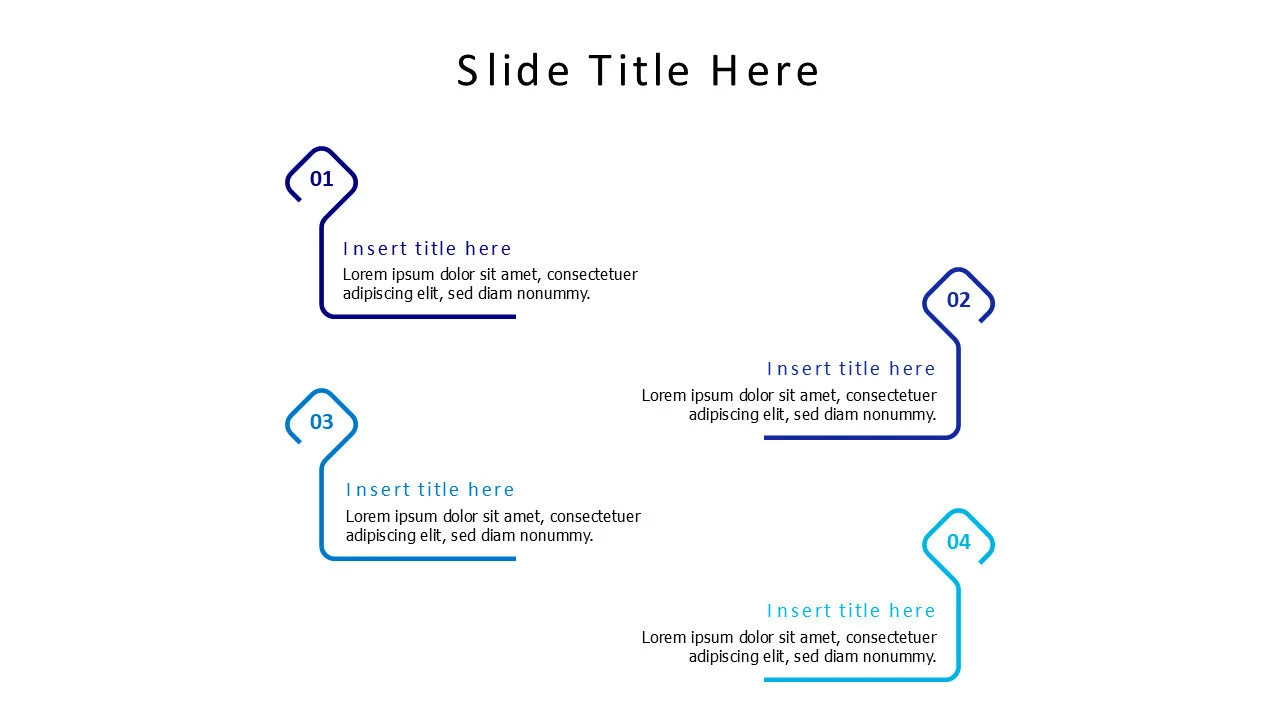 Slide Title Here

01

Insert title here
Lorem ipsum dolor sit amet, consectetuer adipiscing elit, sed diam nonummy.

02

Insert title here
Lorem ipsum dolor sit amet, consectetuer adipiscing elit, sed diam nonummy.

03

Insert title here
Lorem ipsum dolor sit amet, consectetuer adipiscing elit, sed diam nonummy.

04

Insert title here
Lorem ipsum dolor sit amet, consectetuer adipiscing elit, sed diam nonummy.