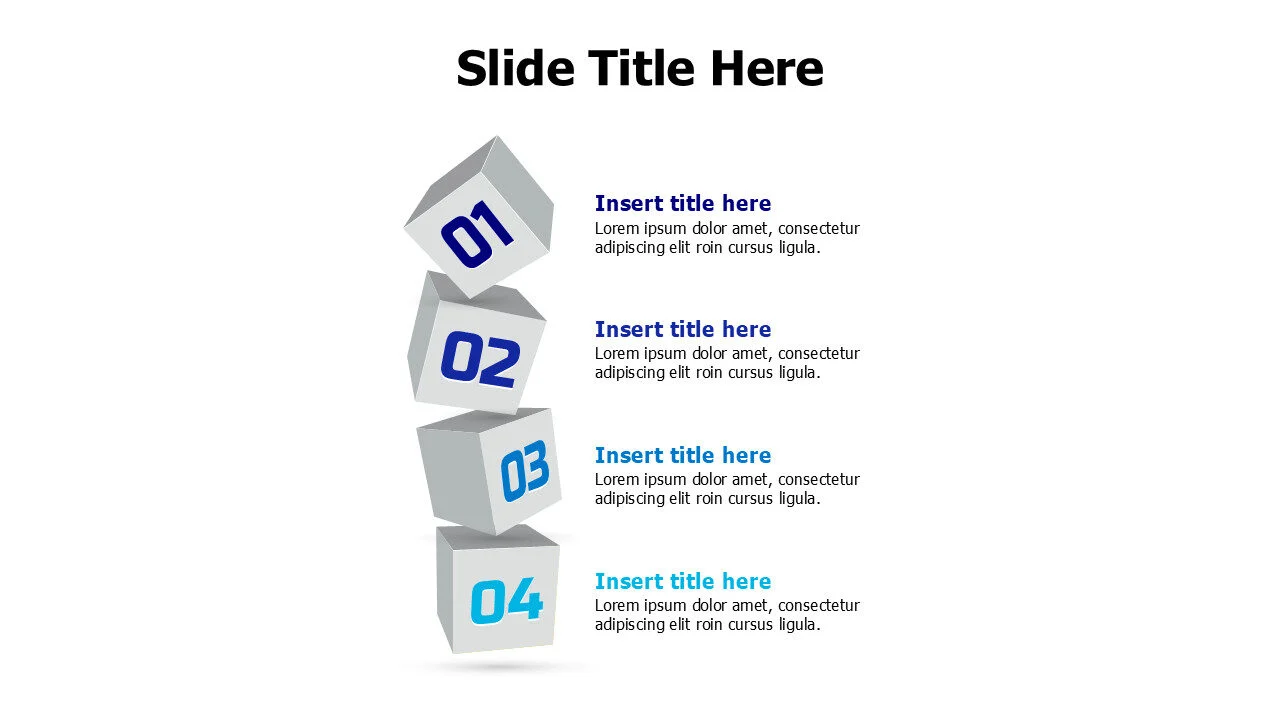 Slide Title Here

01

Insert title here
Lorem ipsum dolor amet, consectetur adipiscing elit roin cursus ligula.

02

Insert title here
Lorem ipsum dolor amet, consectetur adipiscing elit roin cursus ligula.

03

Insert title here
Lorem ipsum dolor amet, consectetur adipiscing elit roin cursus ligula.

04

Insert title here
Lorem ipsum dolor amet, consectetur adipiscing elit roin cursus ligula.