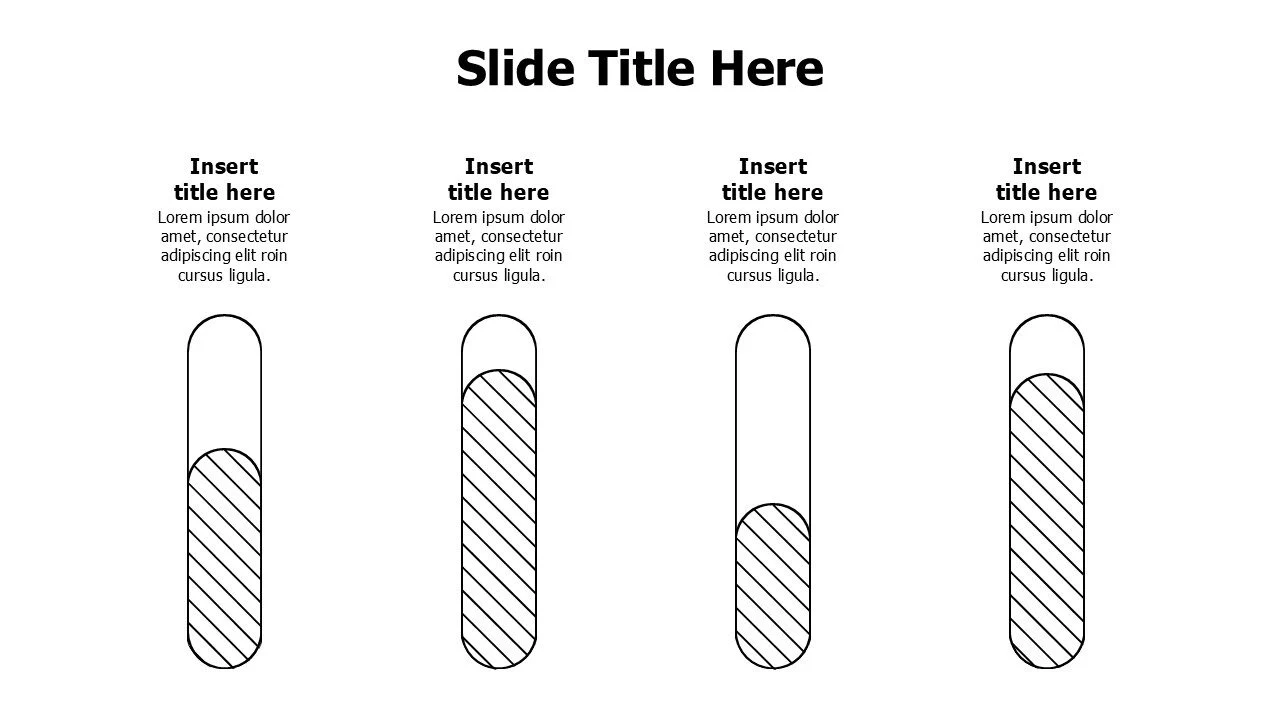 Slide Title Here

Insert title here
Lorem ipsum dolor amet, consectetur adipiscing elit roin cursus ligula.

Insert title here
Lorem ipsum dolor amet, consectetur adipiscing elit roin cursus ligula.

Insert title here
Lorem ipsum dolor amet, consectetur adipiscing elit roin cursus ligula.

Insert title here
Lorem ipsum dolor amet, consectetur adipiscing elit roin cursus ligula.