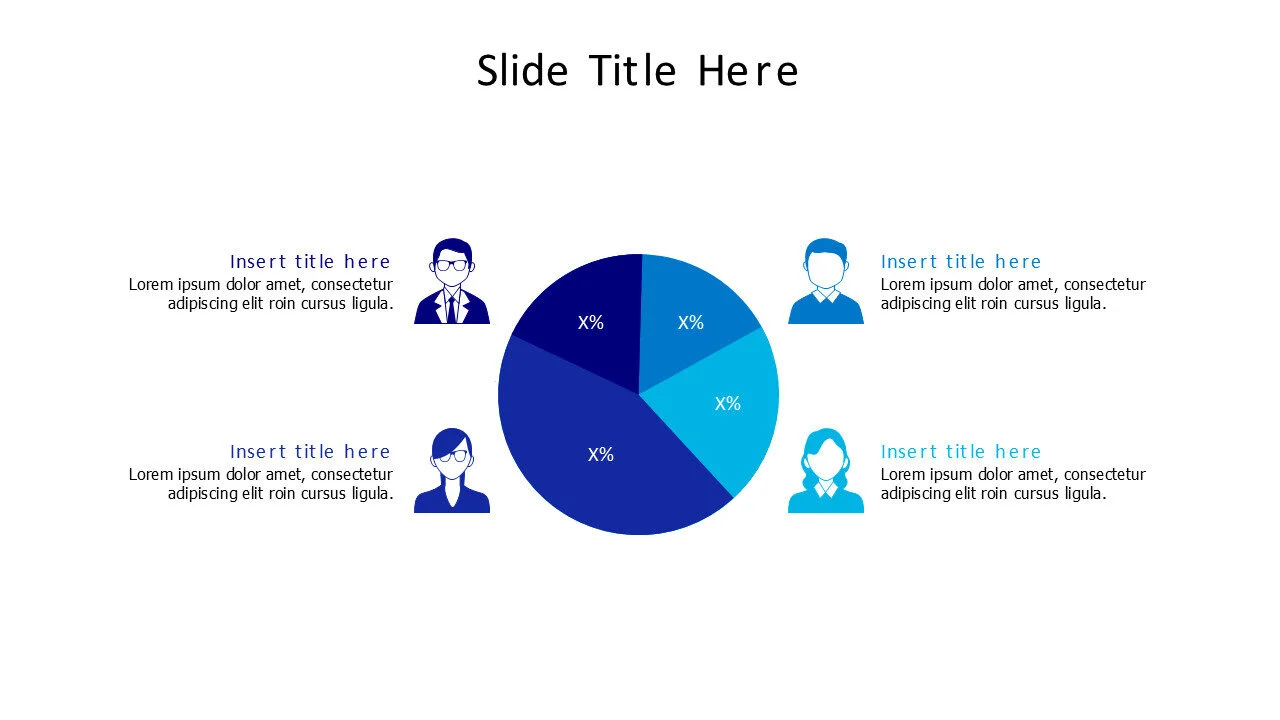 Slide Title Here

Insert title here
Lorem ipsum dolor amet, consectetur adipiscing elit roin cursus ligula.

Insert title here
Lorem ipsum dolor amet, consectetur adipiscing elit roin cursus ligula.

X%
X%
X%
X%

Insert title here
Lorem ipsum dolor amet, consectetur adipiscing elit roin cursus ligula.

Insert title here
Lorem ipsum dolor amet, consectetur adipiscing elit roin cursus ligula.