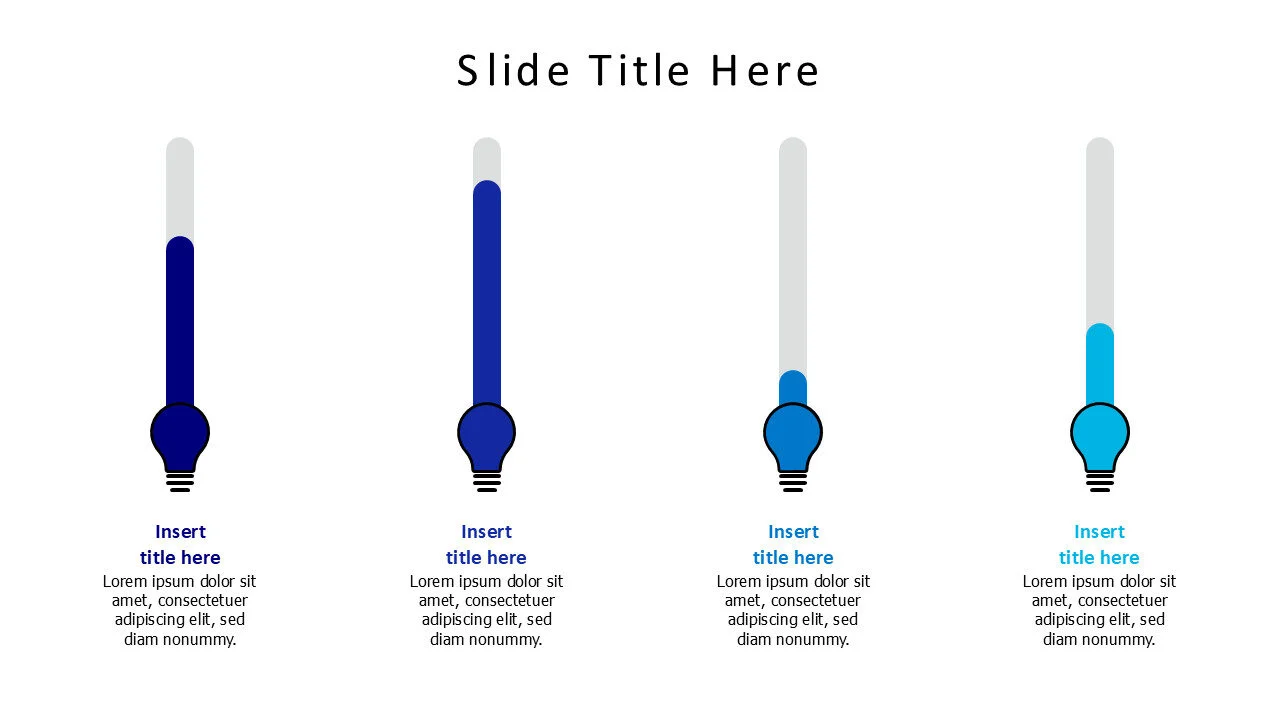 Slide Title Here

Insert
title here
Lorem ipsum dolor sit amet, consectetuer adipiscing elit, sed diam nonummy.

Insert
title here
Lorem ipsum dolor sit amet, consectetuer adipiscing elit, sed diam nonummy.

Insert
title here
Lorem ipsum dolor sit amet, consectetuer adipiscing elit, sed diam nonummy.

Insert
title here
Lorem ipsum dolor sit amet, consectetuer adipiscing elit, sed diam nonummy.