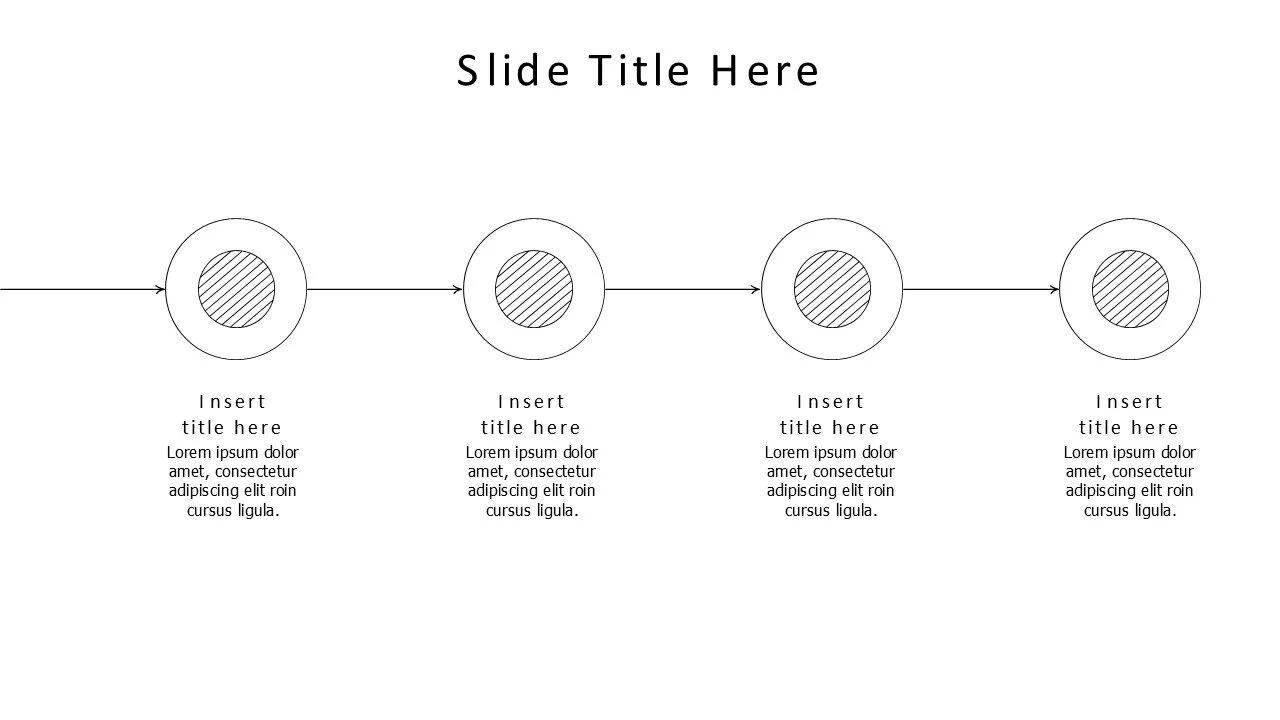 Slide Title Here

Insert title here
Lorem ipsum dolor amet, consectetur adipiscing elit roin cursus ligula.

Insert title here
Lorem ipsum dolor amet, consectetur adipiscing elit roin cursus ligula.

Insert title here
Lorem ipsum dolor amet, consectetur adipiscing elit roin cursus ligula.

Insert title here
Lorem ipsum dolor amet, consectetur adipiscing elit roin cursus ligula.