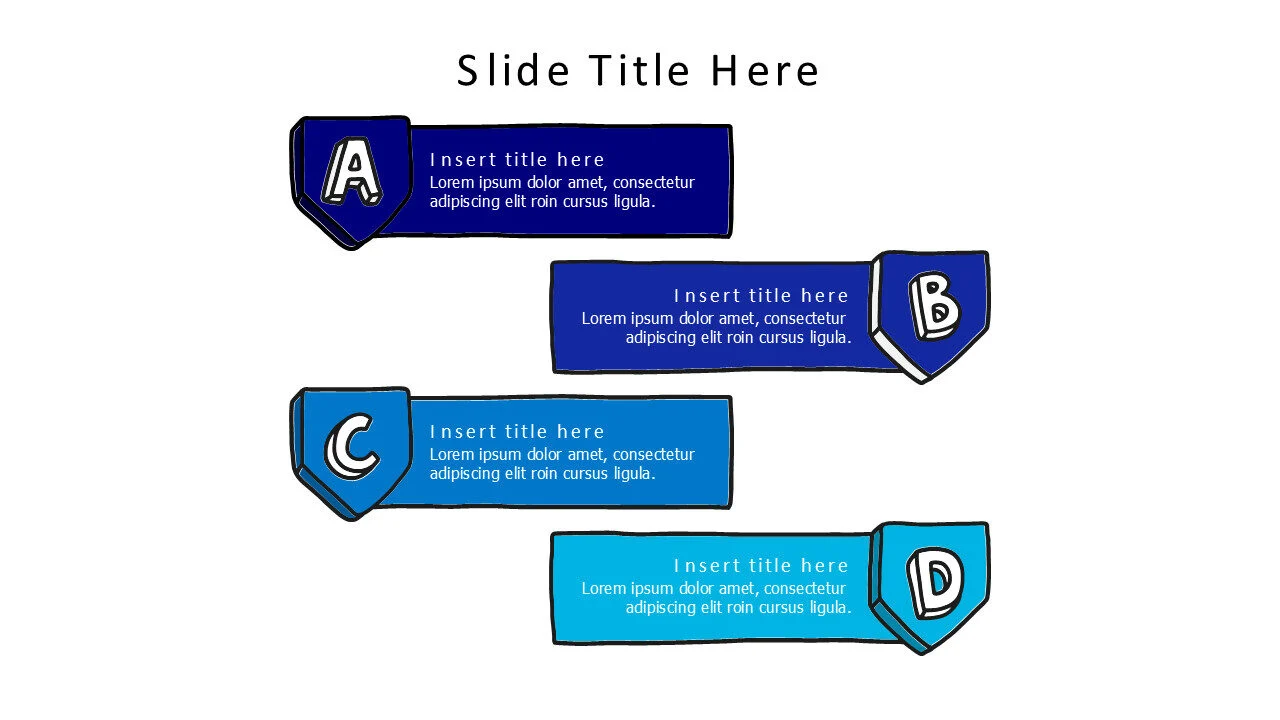 Slide Title Here

A

Insert title here
Lorem ipsum dolor amet, consectetur adipiscing elit roin cursus ligula.

Insert title here
Lorem ipsum dolor amet, consectetur adipiscing elit roin cursus ligula.

B

C

Insert title here
Lorem ipsum dolor amet, consectetur adipiscing elit roin cursus ligula.

Insert title here
Lorem ipsum dolor amet, consectetur adipiscing elit roin cursus ligula.

D