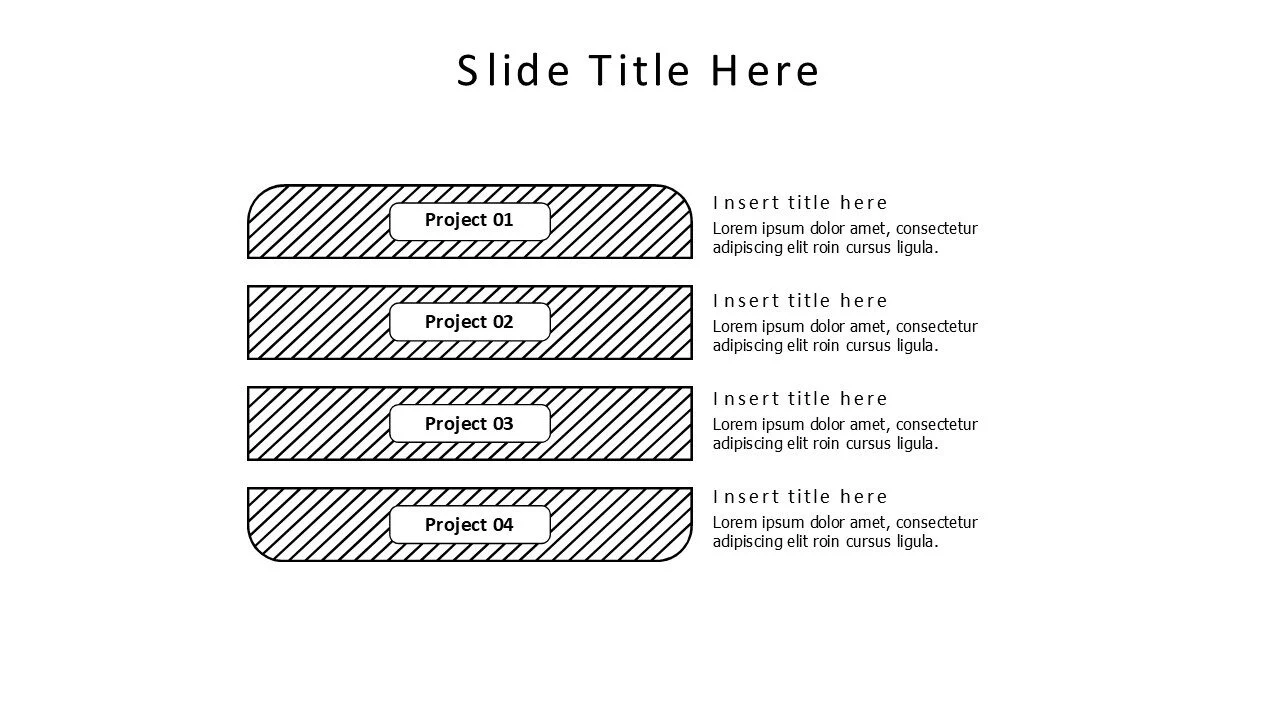 Slide Title Here

Project 01

Insert title here
Lorem ipsum dolor amet, consectetur adipiscing elit roin cursus ligula.

Project 02

Insert title here
Lorem ipsum dolor amet, consectetur adipiscing elit roin cursus ligula.

Project 03

Insert title here
Lorem ipsum dolor amet, consectetur adipiscing elit roin cursus ligula.

Project 04

Insert title here
Lorem ipsum dolor amet, consectetur adipiscing elit roin cursus ligula.