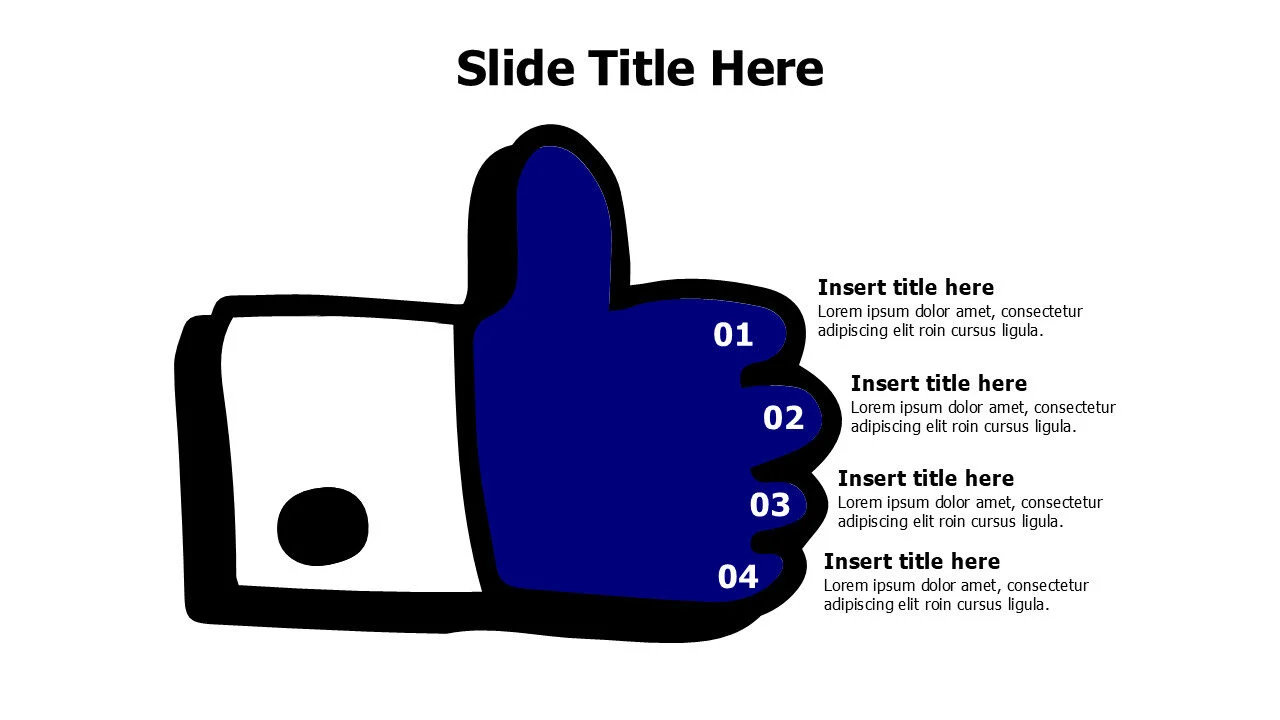 Slide Title Here

01

Insert title here
Lorem ipsum dolor amet, consectetur adipiscing elit roin cursus ligula.

02

Insert title here
Lorem ipsum dolor amet, consectetur adipiscing elit roin cursus ligula.

03

Insert title here
Lorem ipsum dolor amet, consectetur adipiscing elit roin cursus ligula.

04

Insert title here
Lorem ipsum dolor amet, consectetur adipiscing elit roin cursus ligula.