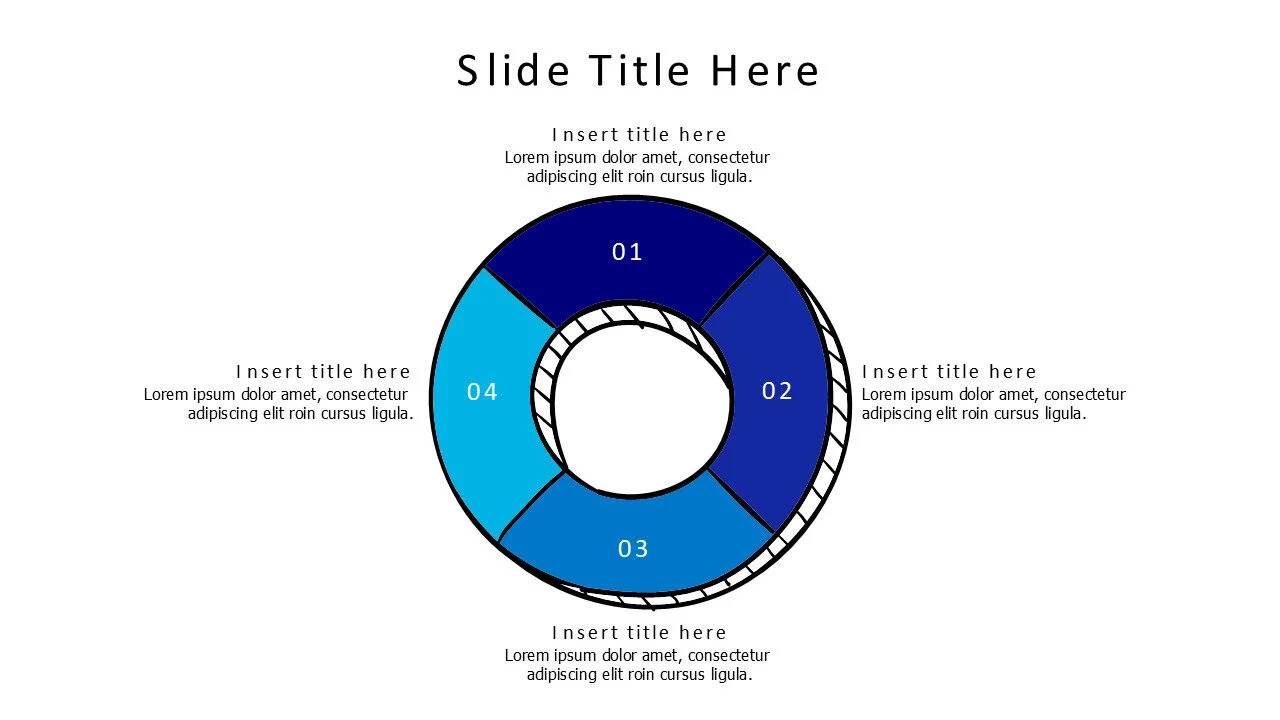 Slide Title Here

Insert title here
Lorem ipsum dolor amet, consectetur adipiscing elit roin cursus ligula.

01

Insert title here
Lorem ipsum dolor amet, consectetur adipiscing elit roin cursus ligula.

04

02

Insert title here
Lorem ipsum dolor amet, consectetur adipiscing elit roin cursus ligula.

03

Insert title here
Lorem ipsum dolor amet, consectetur adipiscing elit roin cursus ligula.