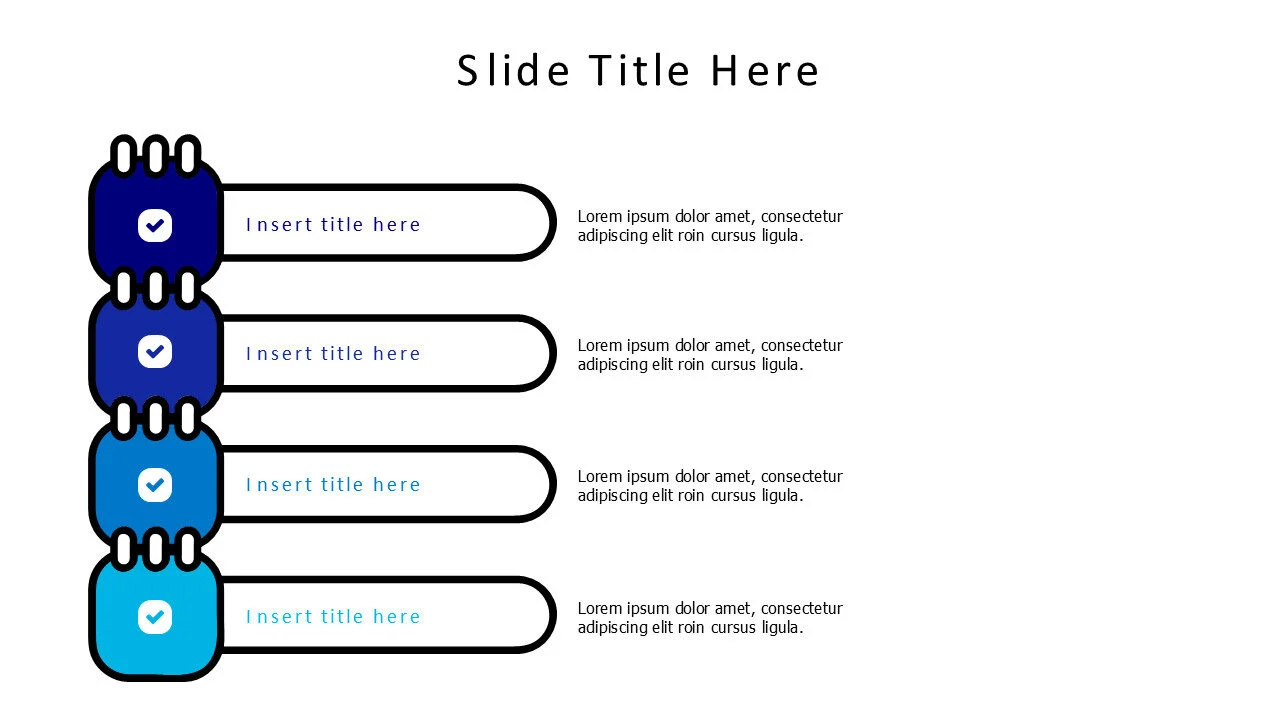 Slide Title Here

Insert title here

Lorem ipsum dolor amet, consectetur adipiscing elit roin cursus ligula.

Insert title here

Lorem ipsum dolor amet, consectetur adipiscing elit roin cursus ligula.

Insert title here

Lorem ipsum dolor amet, consectetur adipiscing elit roin cursus ligula.

Insert title here

Lorem ipsum dolor amet, consectetur adipiscing elit roin cursus ligula.