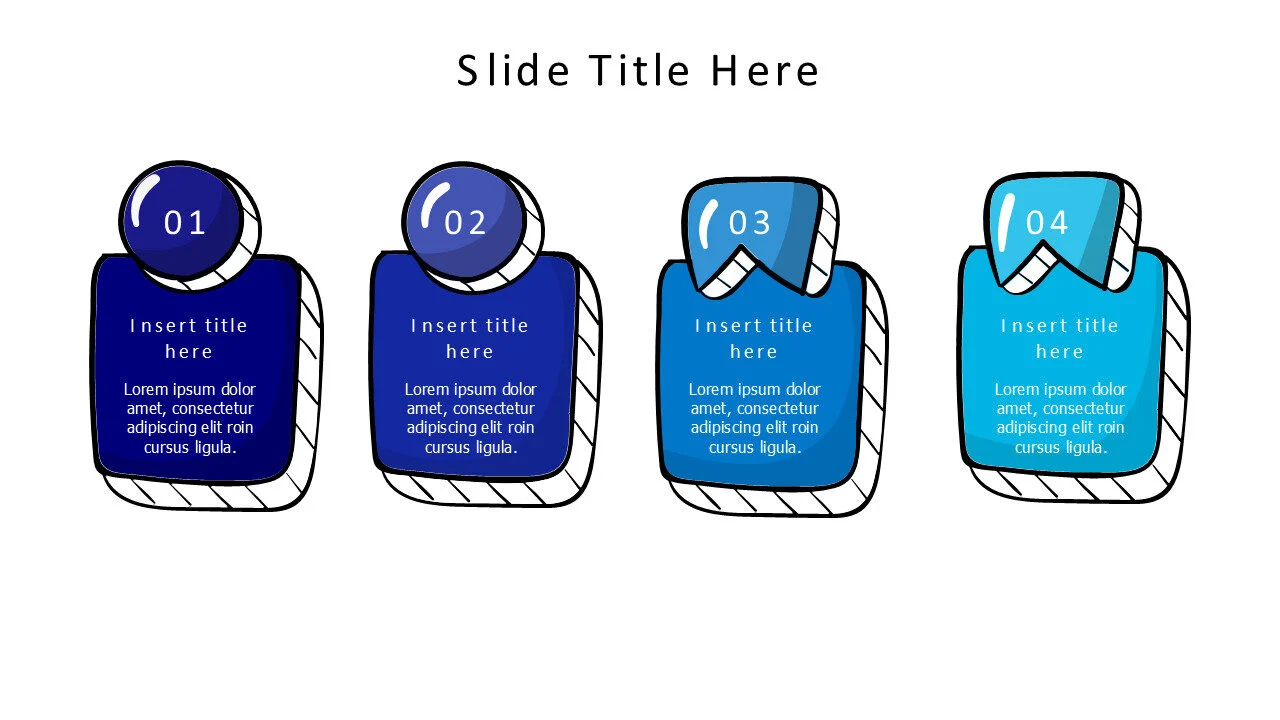 Slide Title Here

01

Insert title here

Lorem ipsum dolor amet, consectetur adipiscing elit roin cursus ligula.

02

Insert title here

Lorem ipsum dolor amet, consectetur adipiscing elit roin cursus ligula.

03

Insert title here

Lorem ipsum dolor amet, consectetur adipiscing elit roin cursus ligula.

04

Insert title here

Lorem ipsum dolor amet, consectetur adipiscing elit roin cursus ligula.