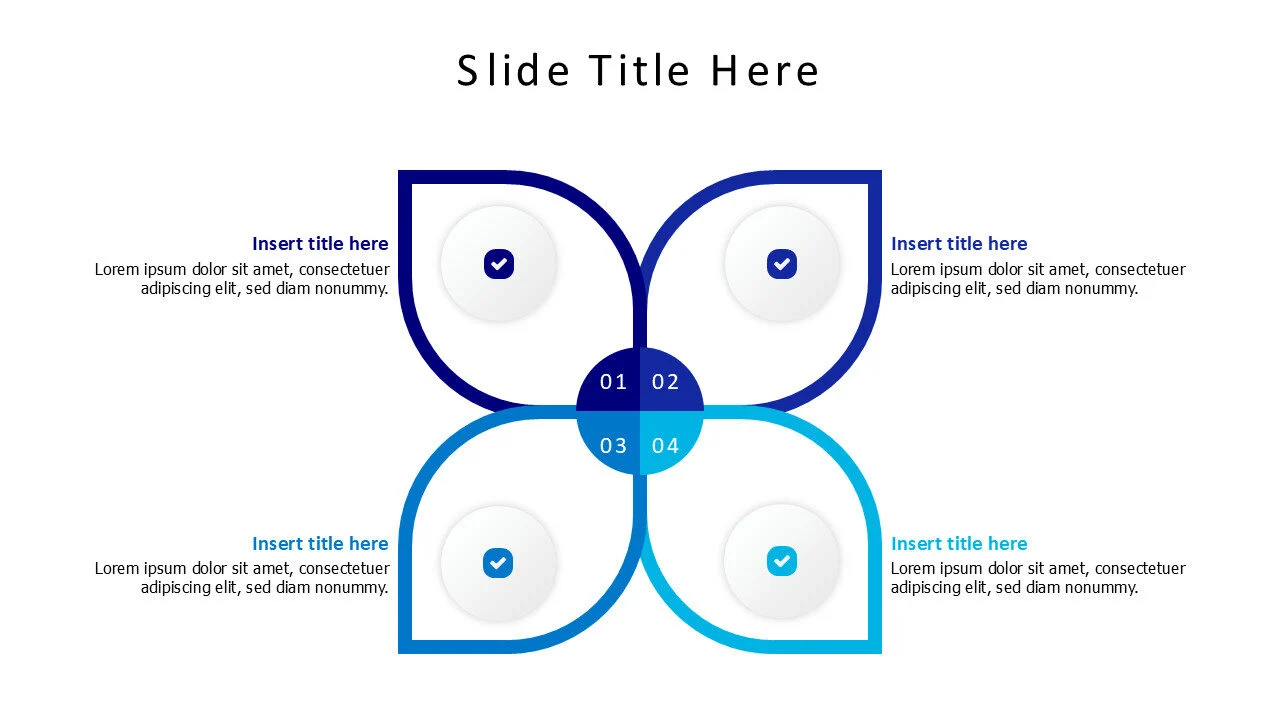 Slide Title Here

Insert title here
Lorem ipsum dolor sit amet, consectetuer adipiscing elit, sed diam nonummy.

Insert title here
Lorem ipsum dolor sit amet, consectetuer adipiscing elit, sed diam nonummy.

01 02
03 04

Insert title here
Lorem ipsum dolor sit amet, consectetuer adipiscing elit, sed diam nonummy.

Insert title here
Lorem ipsum dolor sit amet, consectetuer adipiscing elit, sed diam nonummy.