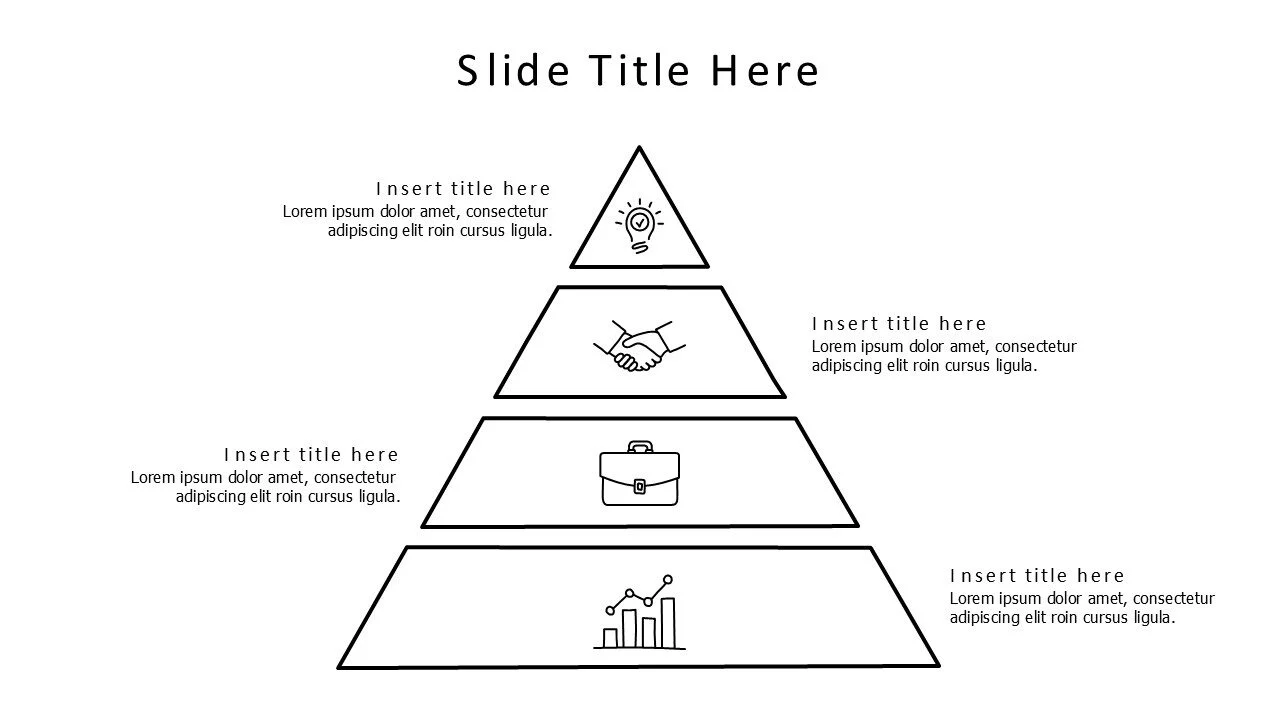 Slide Title Here

Insert title here
Lorem ipsum dolor amet, consectetur adipiscing elit roin cursus ligula.

Insert title here
Lorem ipsum dolor amet, consectetur adipiscing elit roin cursus ligula.

Insert title here
Lorem ipsum dolor amet, consectetur adipiscing elit roin cursus ligula.

Insert title here
Lorem ipsum dolor amet, consectetur adipiscing elit roin cursus ligula.