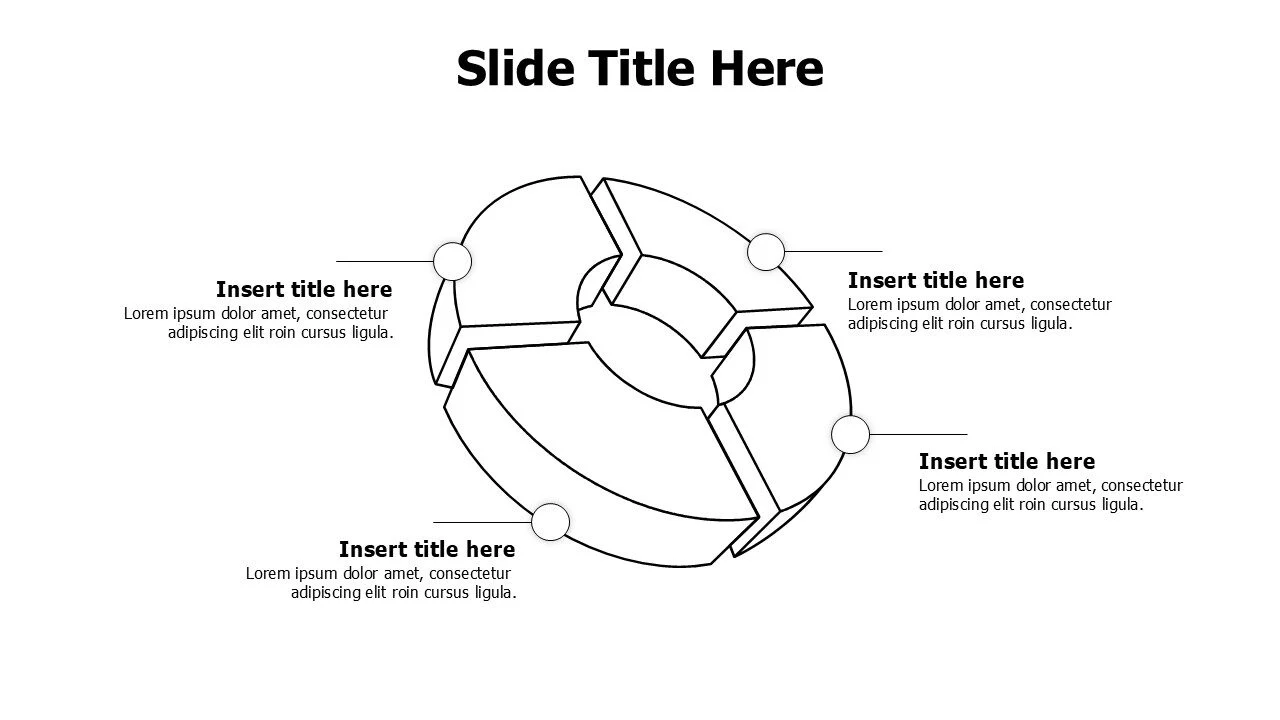 Slide Title Here

Insert title here
Lorem ipsum dolor amet, consectetur adipiscing elit roin cursus ligula.

Insert title here
Lorem ipsum dolor amet, consectetur adipiscing elit roin cursus ligula.

Insert title here
Lorem ipsum dolor amet, consectetur adipiscing elit roin cursus ligula.

Insert title here
Lorem ipsum dolor amet, consectetur adipiscing elit roin cursus ligula.