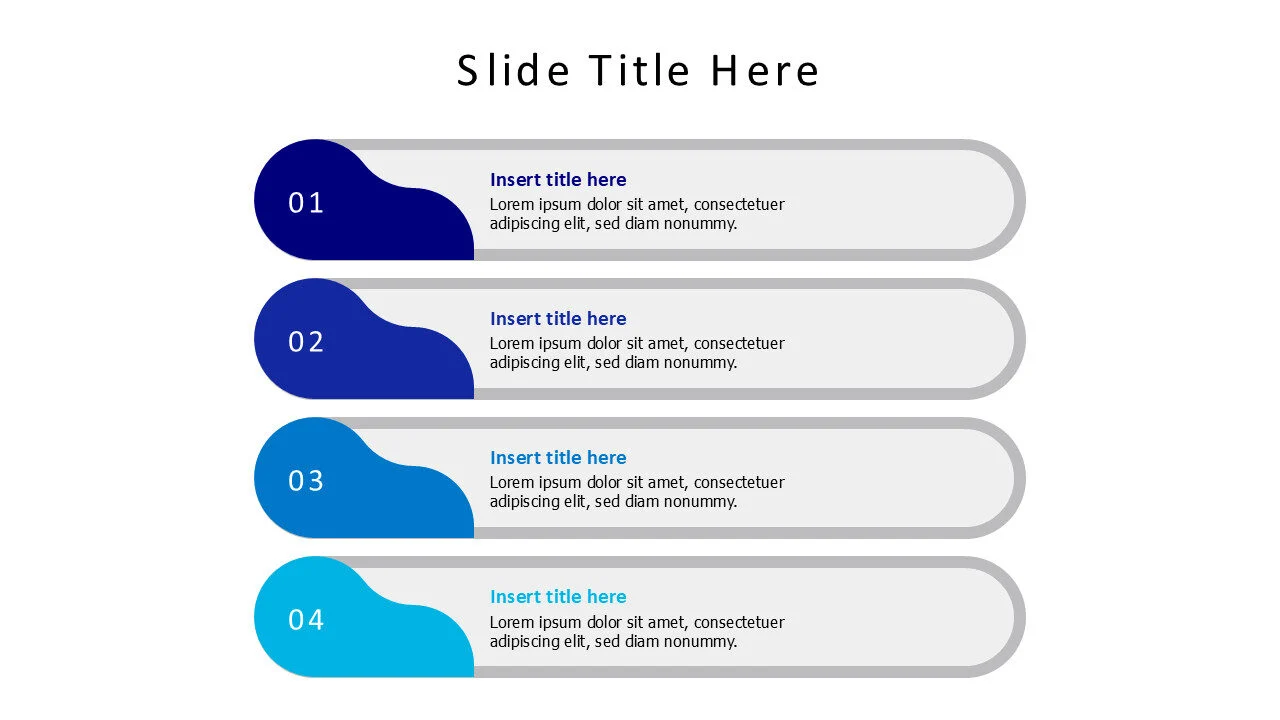 Slide Title Here

01

Insert title here
Lorem ipsum dolor sit amet, consectetuer adipiscing elit, sed diam nonummy.

02

Insert title here
Lorem ipsum dolor sit amet, consectetuer adipiscing elit, sed diam nonummy.

03

Insert title here
Lorem ipsum dolor sit amet, consectetuer adipiscing elit, sed diam nonummy.

04

Insert title here
Lorem ipsum dolor sit amet, consectetuer adipiscing elit, sed diam nonummy.