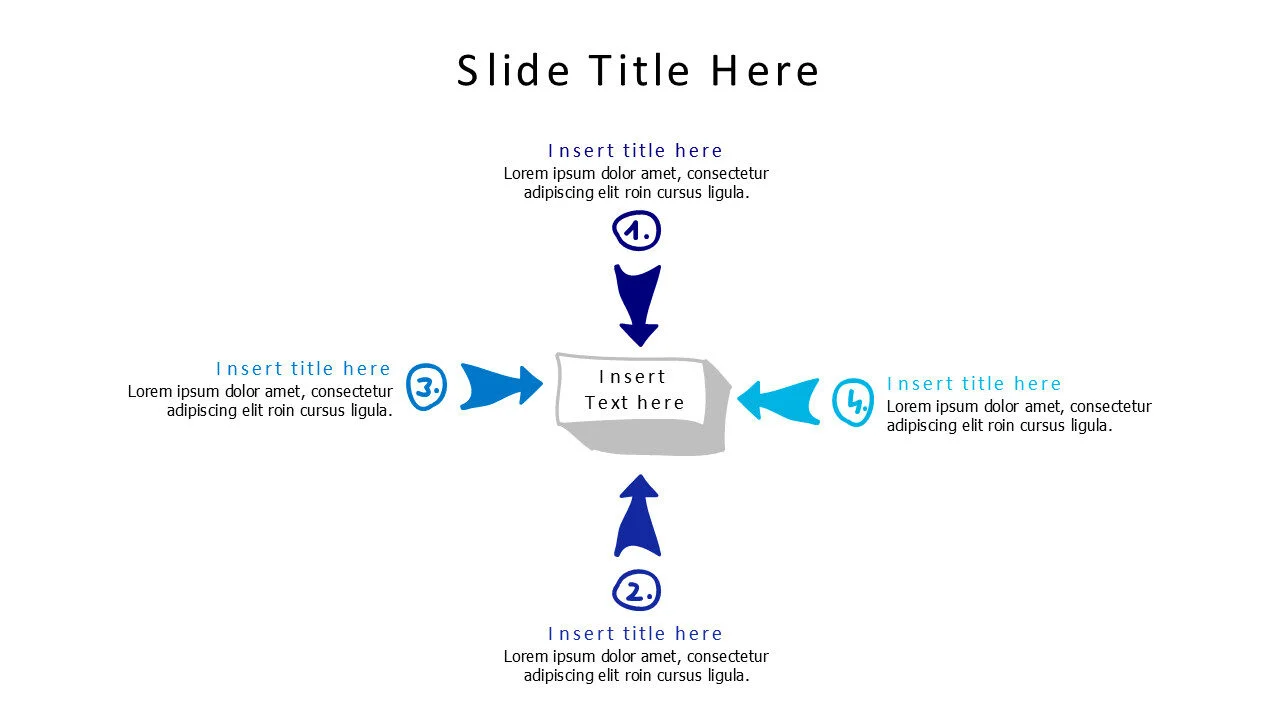 Slide Title Here

Insert title here
Lorem ipsum dolor amet, consectetur adipiscing elit roin cursus ligula.

1.

Insert title here
Lorem ipsum dolor amet, consectetur adipiscing elit roin cursus ligula.

3.

Insert Text here

4.

Insert title here
Lorem ipsum dolor amet, consectetur adipiscing elit roin cursus ligula.

2.

Insert title here
Lorem ipsum dolor amet, consectetur adipiscing elit roin cursus ligula.