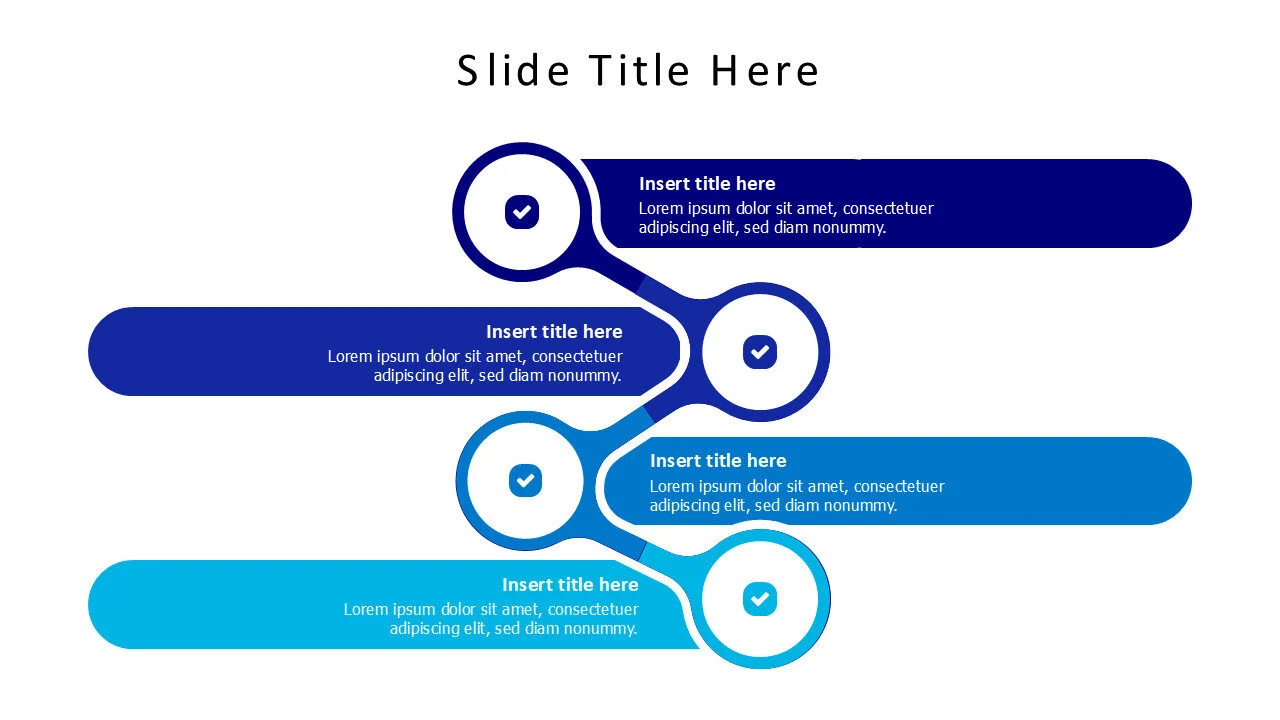 Slide Title Here

Insert title here
Lorem ipsum dolor sit amet, consectetuer adipiscing elit, sed diam nonummy.

Insert title here
Lorem ipsum dolor sit amet, consectetuer adipiscing elit, sed diam nonummy.

Insert title here
Lorem ipsum dolor sit amet, consectetuer adipiscing elit, sed diam nonummy.

Insert title here
Lorem ipsum dolor sit amet, consectetuer adipiscing elit, sed diam nonummy.