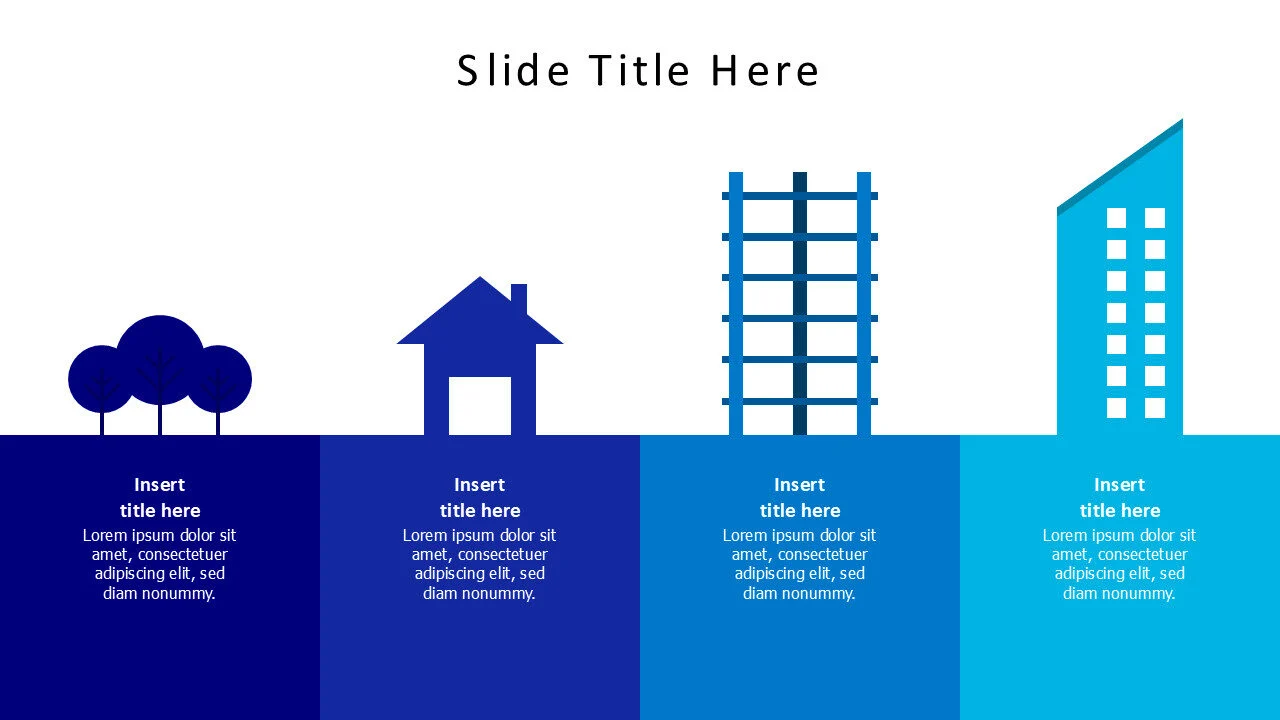 Slide Title Here

Insert title here
Lorem ipsum dolor sit amet, consectetuer adipiscing elit, sed diam nonummy.

Insert title here
Lorem ipsum dolor sit amet, consectetuer adipiscing elit, sed diam nonummy.

Insert title here
Lorem ipsum dolor sit amet, consectetuer adipiscing elit, sed diam nonummy.

Insert title here
Lorem ipsum dolor sit amet, consectetuer adipiscing elit, sed diam nonummy.