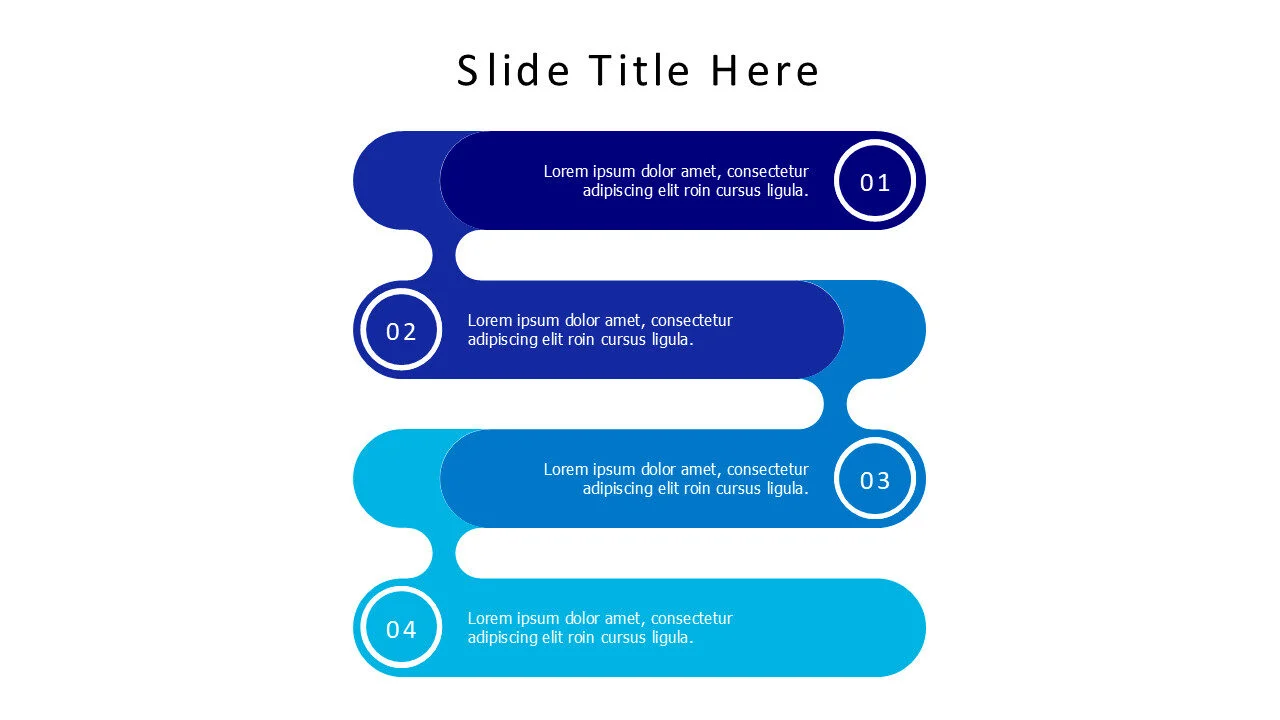 Slide Title Here

Lorem ipsum dolor amet, consectetur adipiscing elit roin cursus ligula.

01

02

Lorem ipsum dolor amet, consectetur adipiscing elit roin cursus ligula.

Lorem ipsum dolor amet, consectetur adipiscing elit roin cursus ligula.

03

04

Lorem ipsum dolor amet, consectetur adipiscing elit roin cursus ligula.