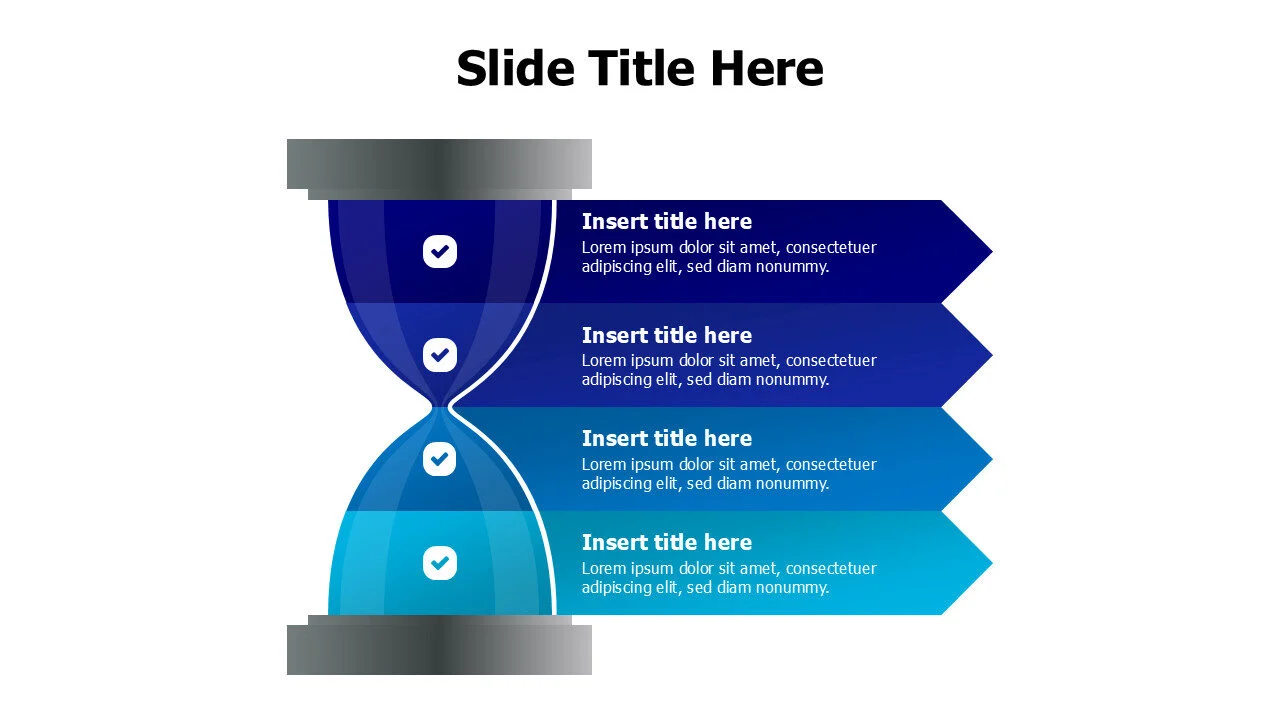 Slide Title Here

Insert title here
Lorem ipsum dolor sit amet, consectetuer adipiscing elit, sed diam nonummy.

Insert title here
Lorem ipsum dolor sit amet, consectetuer adipiscing elit, sed diam nonummy.

Insert title here
Lorem ipsum dolor sit amet, consectetuer adipiscing elit, sed diam nonummy.

Insert title here
Lorem ipsum dolor sit amet, consectetuer adipiscing elit, sed diam nonummy.