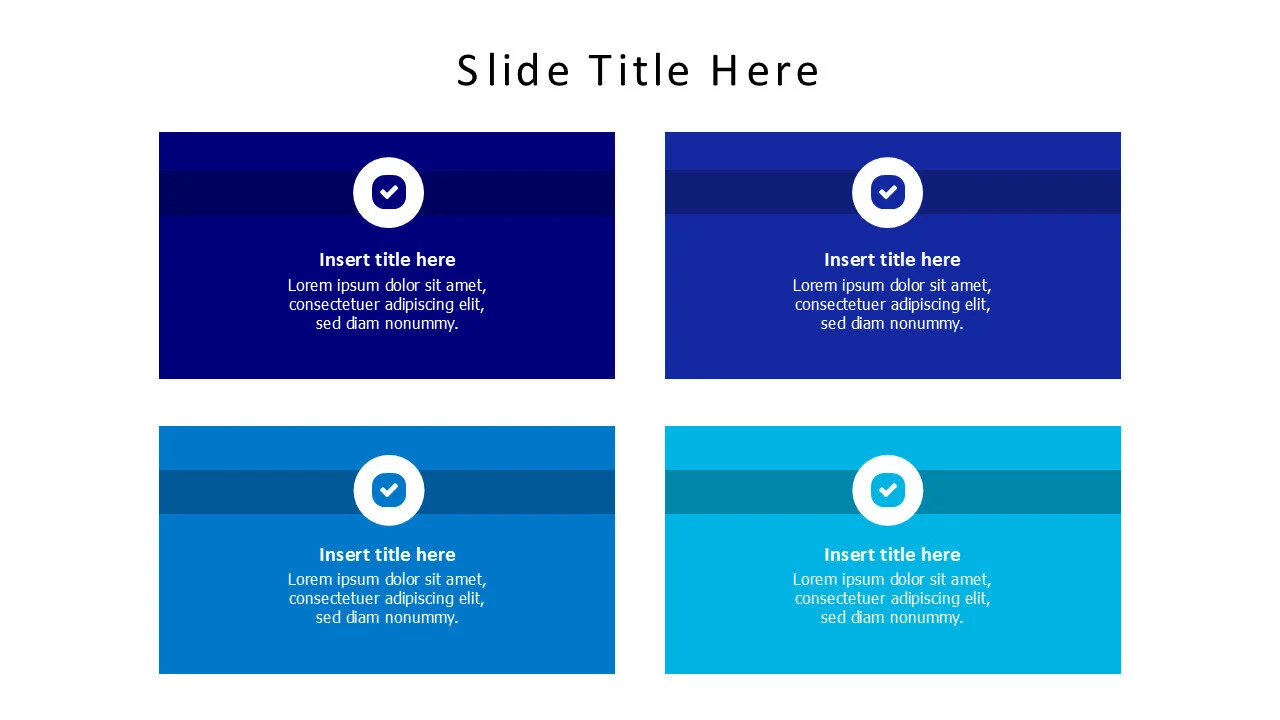 Slide Title Here

Insert title here
Lorem ipsum dolor sit amet, consectetuer adipiscing elit, sed diam nonummy.

Insert title here
Lorem ipsum dolor sit amet, consectetuer adipiscing elit, sed diam nonummy.

Insert title here
Lorem ipsum dolor sit amet, consectetuer adipiscing elit, sed diam nonummy.

Insert title here
Lorem ipsum dolor sit amet, consectetuer adipiscing elit, sed diam nonummy.