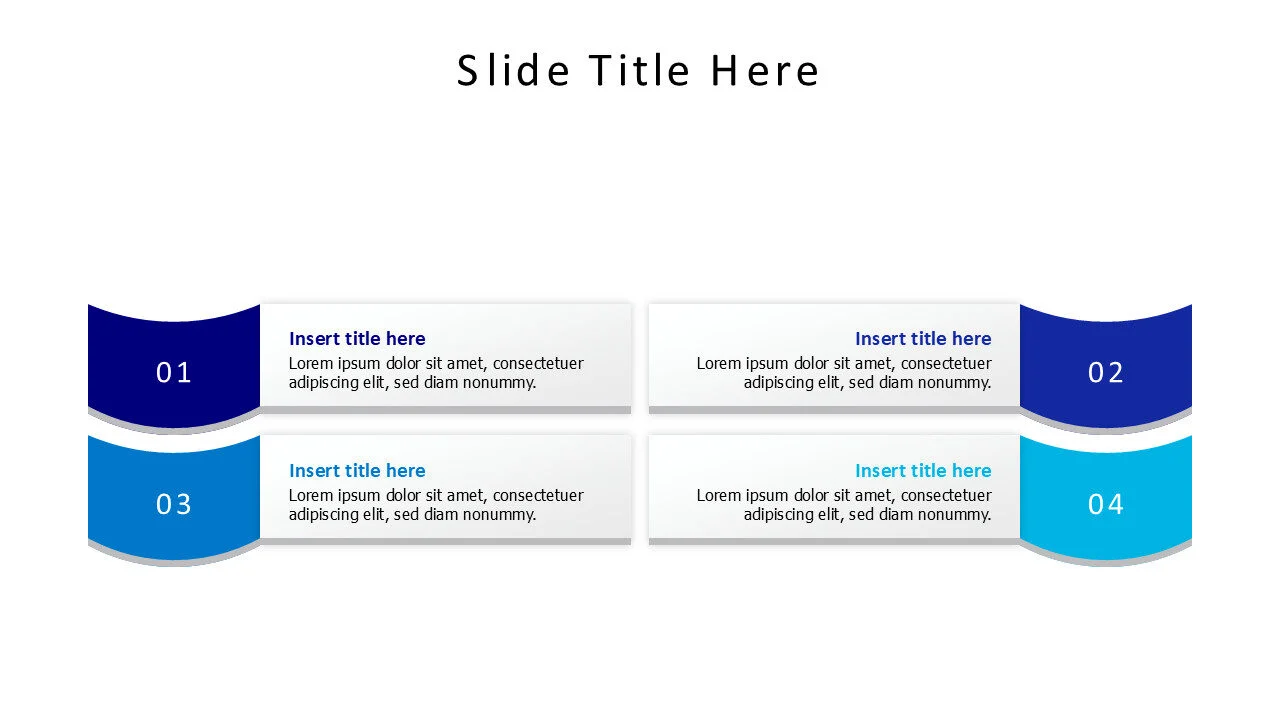 Slide Title Here

01

Insert title here
Lorem ipsum dolor sit amet, consectetuer adipiscing elit, sed diam nonummy.

Insert title here
Lorem ipsum dolor sit amet, consectetuer adipiscing elit, sed diam nonummy.

02

03

Insert title here
Lorem ipsum dolor sit amet, consectetuer adipiscing elit, sed diam nonummy.

Insert title here
Lorem ipsum dolor sit amet, consectetuer adipiscing elit, sed diam nonummy.

04