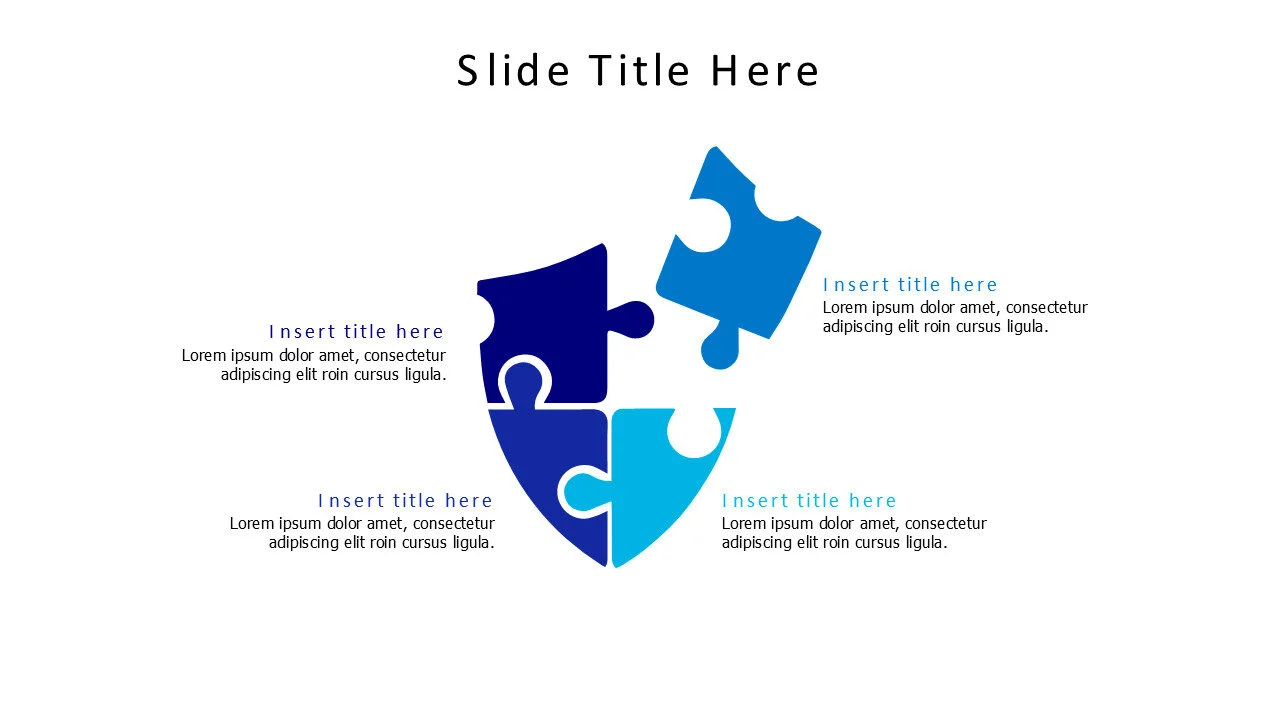 Slide Title Here

Insert title here
Lorem ipsum dolor amet, consectetur adipiscing elit roin cursus ligula.

Insert title here
Lorem ipsum dolor amet, consectetur adipiscing elit roin cursus ligula.

Insert title here
Lorem ipsum dolor amet, consectetur adipiscing elit roin cursus ligula.

Insert title here
Lorem ipsum dolor amet, consectetur adipiscing elit roin cursus ligula.